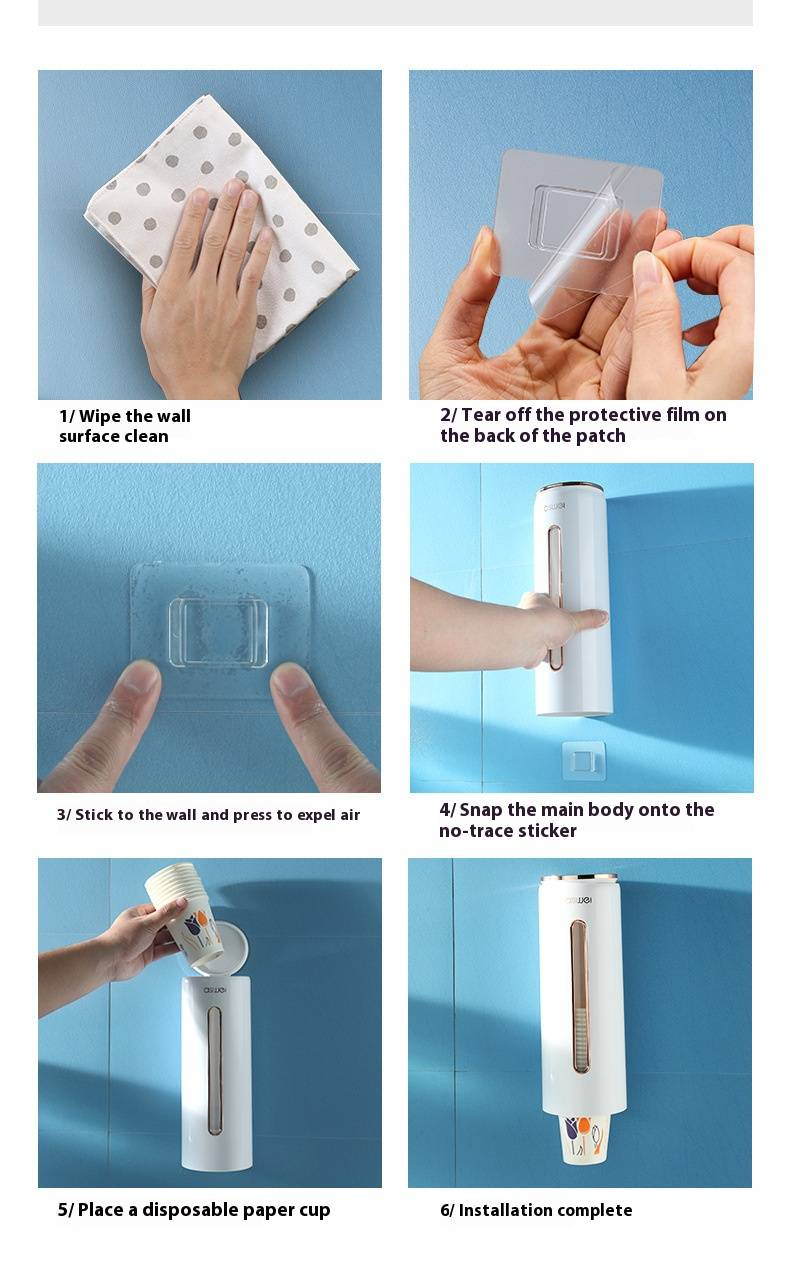 1/ Wipe the wall surface clean

2/ Tear off the protective film on the back of the patch

3/ Stick to the wall and press to expel air

4/ Snap the main body onto the no-trace sticker

5/ Place a disposable paper cup

6/ Installation complete