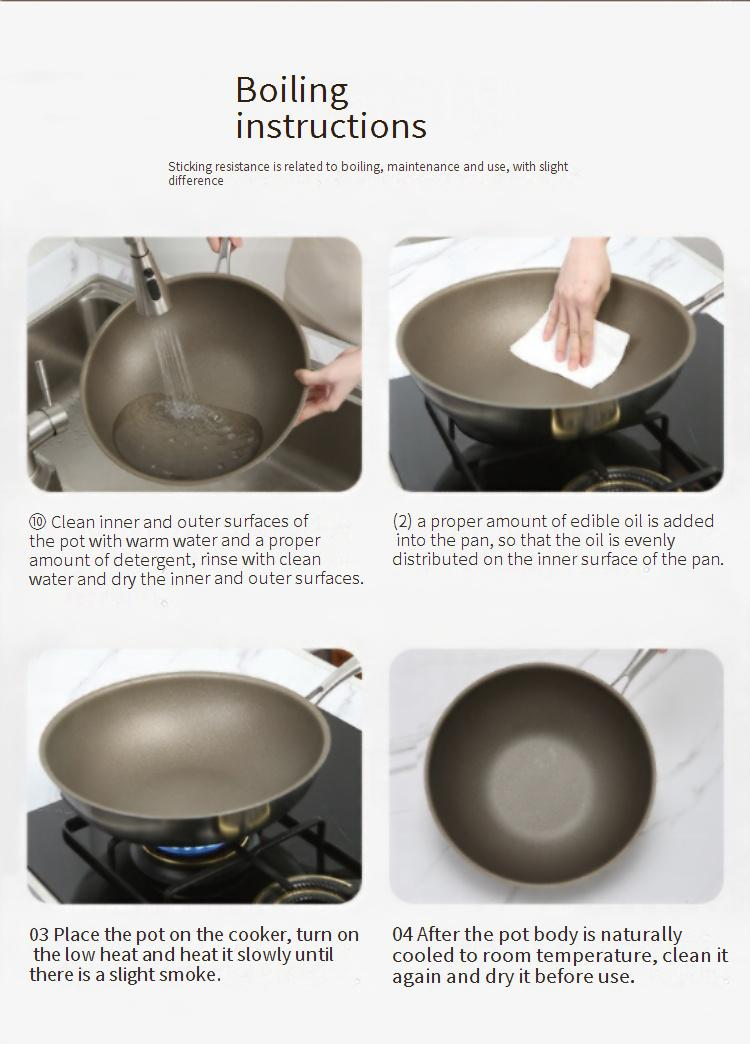 Boiling instructions

Sticking resistance is related to boiling, maintenance and use, with slight difference

⑩ Clean inner and outer surfaces of the pot with warm water and a proper amount of detergent, rinse with clean water and dry the inner and outer surfaces.

(2) a proper amount of edible oil is added into the pan, so that the oil is evenly distributed on the inner surface of the pan.

03 Place the pot on the cooker, turn on the low heat and heat it slowly until there is a slight smoke.

04 After the pot body is naturally cooled to room temperature, clean it again and dry it before use.