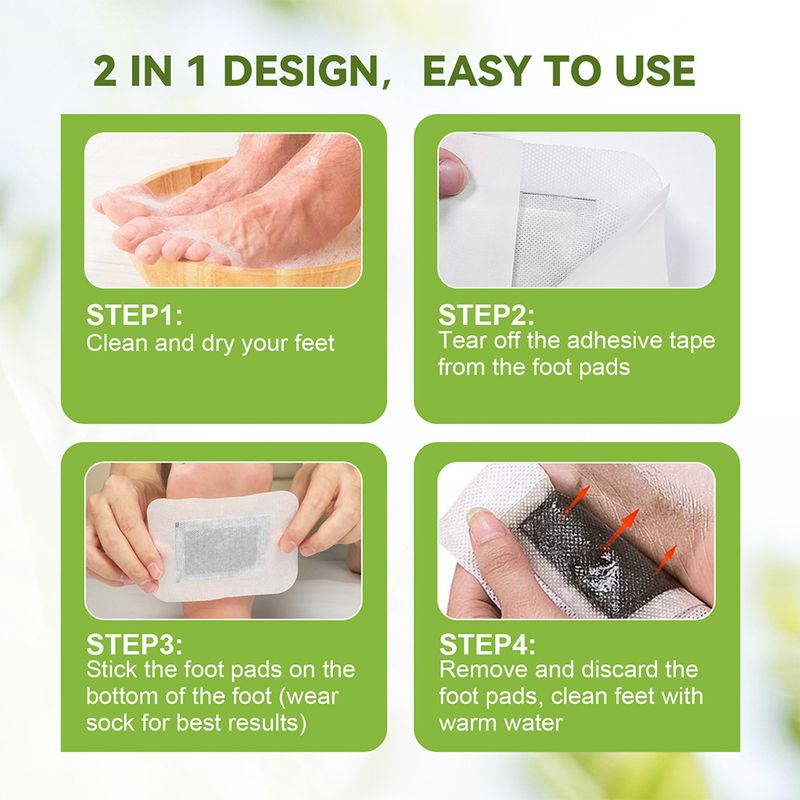 2 IN 1 DESIGN, EASY TO USE

STEP1:
Clean and dry your feet

STEP2:
Tear off the adhesive tape from the foot pads

STEP3:
Stick the foot pads on the bottom of the foot (wear sock for best results)

STEP4:
Remove and discard the foot pads, clean feet with warm water