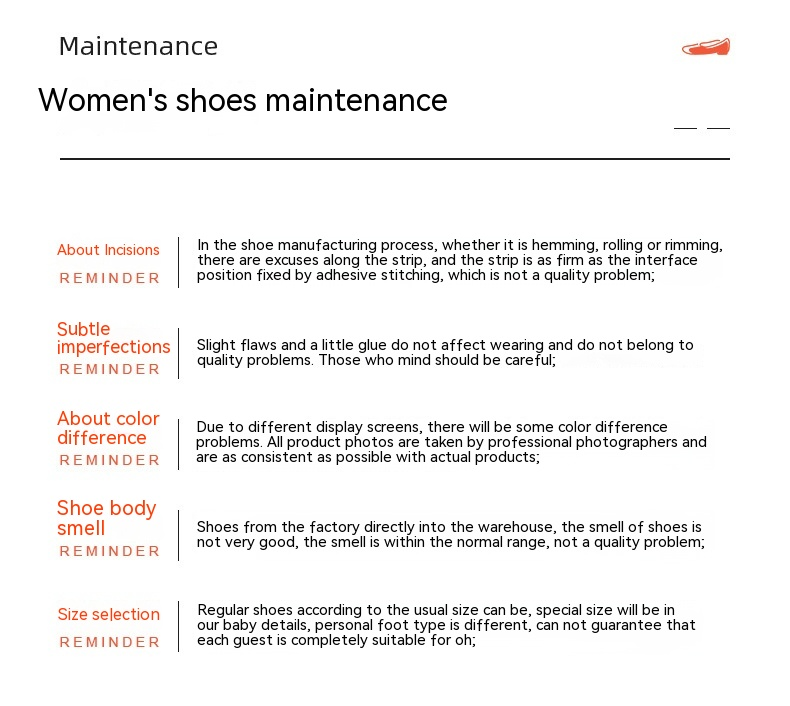 Maintenance

Women's shoes maintenance

About Incisions
REMINDER

In the shoe manufacturing process, whether it is hemming, rolling or rimming, there are excuses along the strip, and the strip is as firm as the interface position fixed by adhesive stitching, which is not a quality problem;

Subtle imperfections
REMINDER

Slight flaws and a little glue do not affect wearing and do not belong to quality problems. Those who mind should be careful;

About color difference
REMINDER

Due to different display screens, there will be some color difference problems. All product photos are taken by professional photographers and are as consistent as possible with actual products;

Shoe body smell
REMINDER

Shoes from the factory directly into the warehouse, the smell of shoes is not very good, the smell is within the normal range, not a quality problem;

Size selection
REMINDER

Regular shoes according to the usual size can be, special size will be in our baby details, personal foot type is different, can not guarantee that each guest is completely suitable for oh;