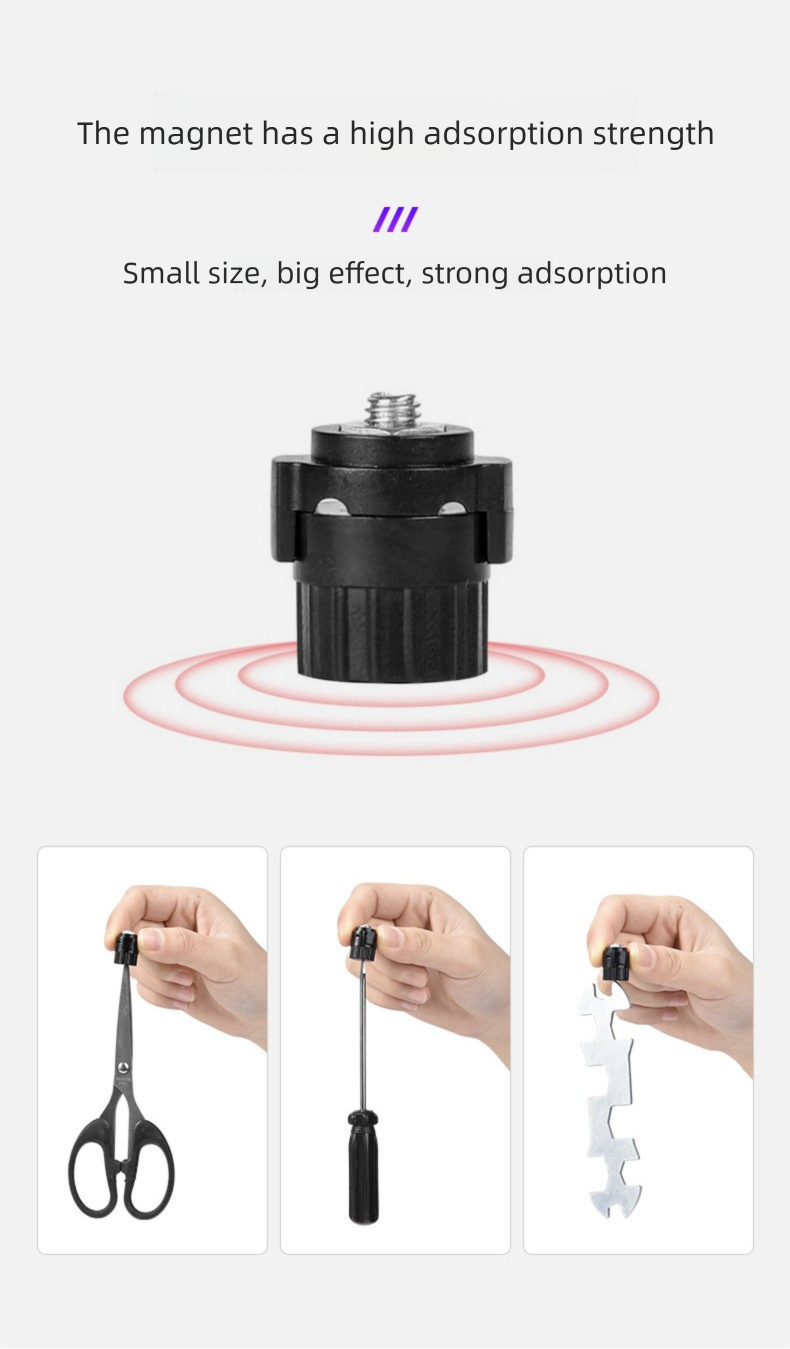 The magnet has a high adsorption strength

///

Small size, big effect, strong adsorption