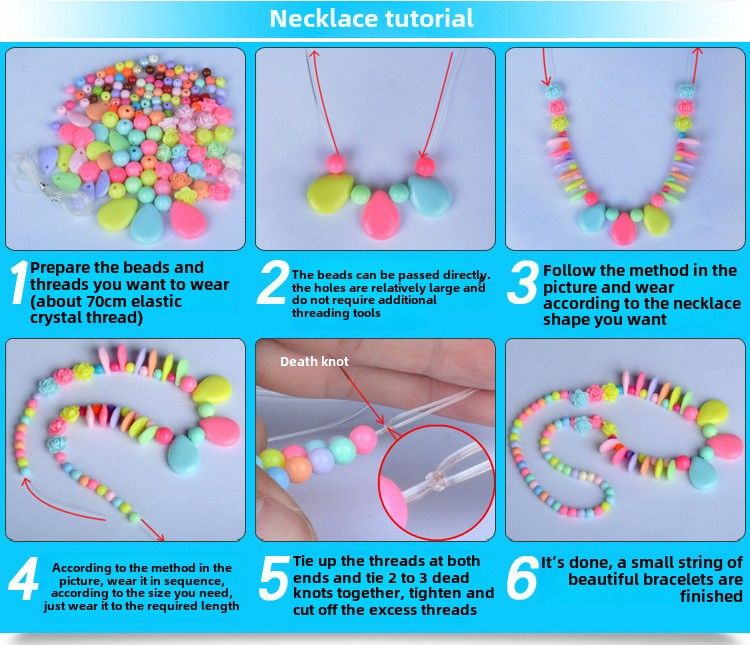 Necklace tutorial

1 Prepare the beads and threads you want to wear (about 70cm elastic crystal thread)

2 The beads can be passed directly. the holes are relatively large and do not require additional threading tools

3 Follow the method in the picture and wear according to the necklace shape you want

Death knot

4 According to the method in the picture, wear it in sequence, according to the size you need, just wear it to the required length

5 Tie up the threads at both ends and tie 2 to 3 dead knots together, tighten and cut off the excess threads

6 It's done, a small string of beautiful bracelets are finished