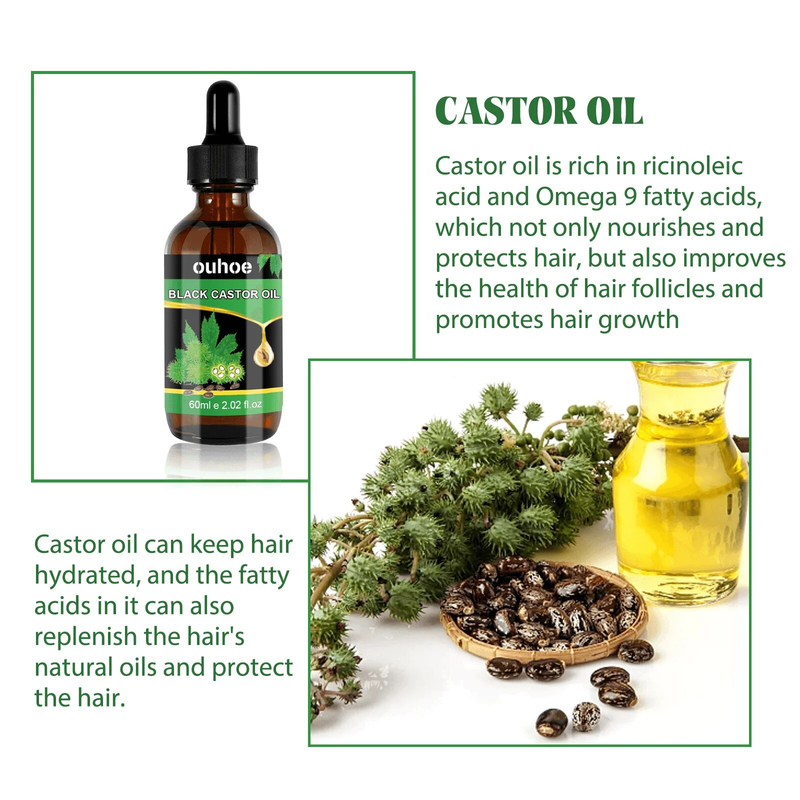 ouhoe
BLACK CASTOR OIL
60ml e 2.02 fl.oz

CASTOR OIL

Castor oil is rich in ricinoleic acid and Omega 9 fatty acids, which not only nourishes and protects hair, but also improves the health of hair follicles and promotes hair growth

Castor oil can keep hair hydrated, and the fatty acids in it can also replenish the hair's natural oils and protect the hair.