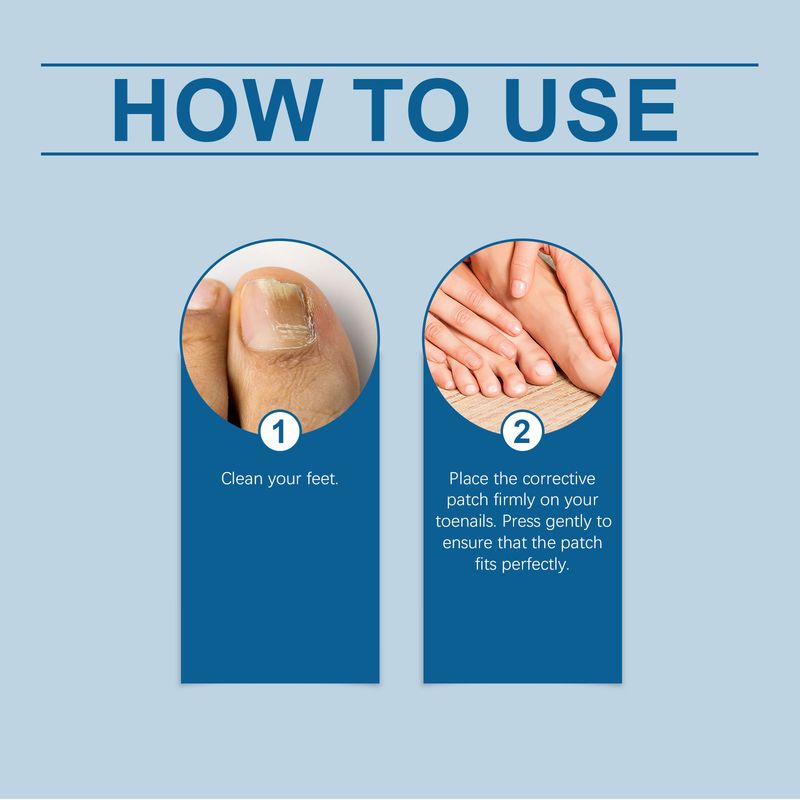 HOW TO USE

1

Clean your feet.

2

Place the corrective patch firmly on your toenails. Press gently to ensure that the patch fits perfectly.