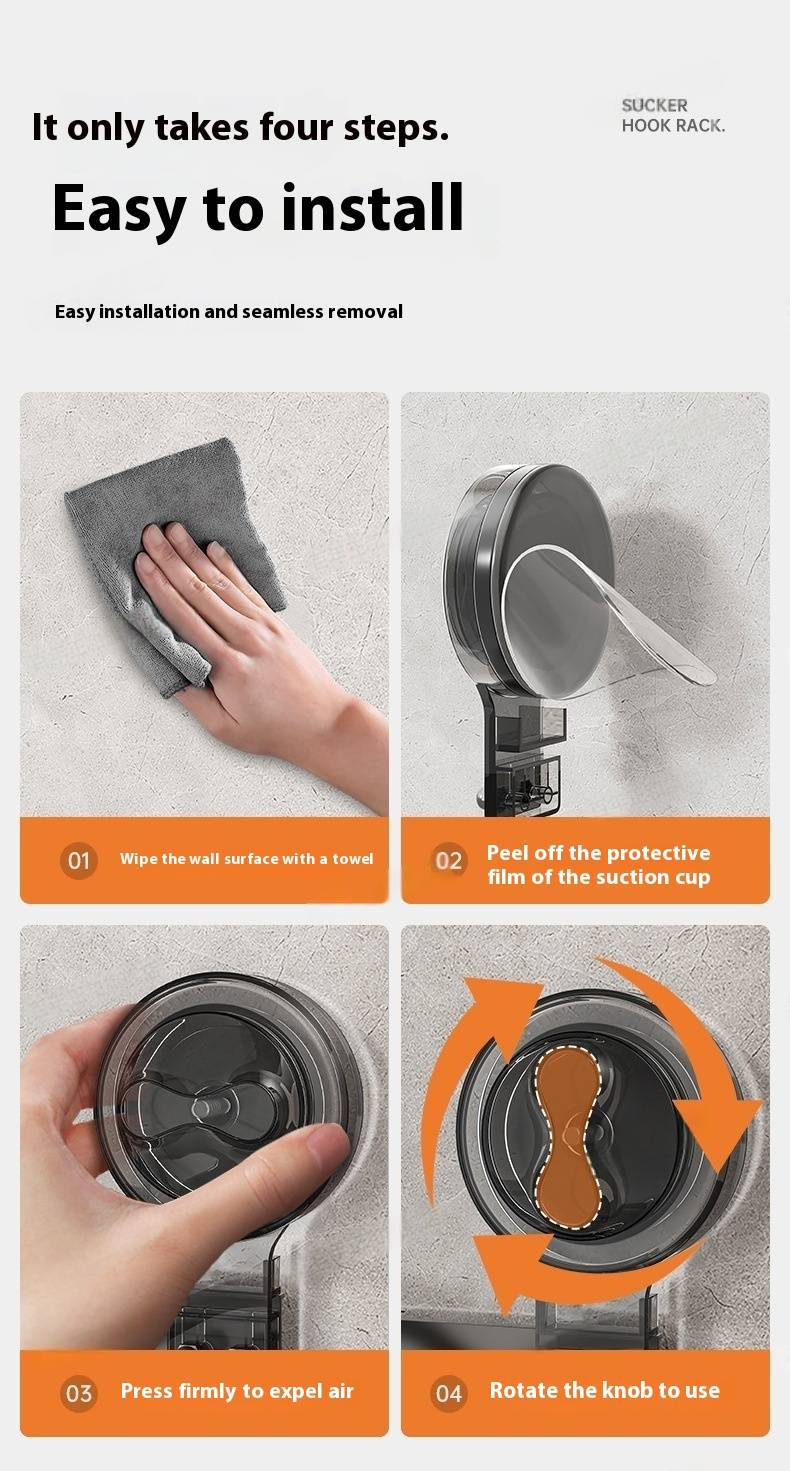 It only takes four steps.

SUCKER
HOOK RACK.

Easy to install

Easy installation and seamless removal

01 Wipe the wall surface with a towel

02 Peel off the protective film of the suction cup

03 Press firmly to expel air

04 Rotate the knob to use