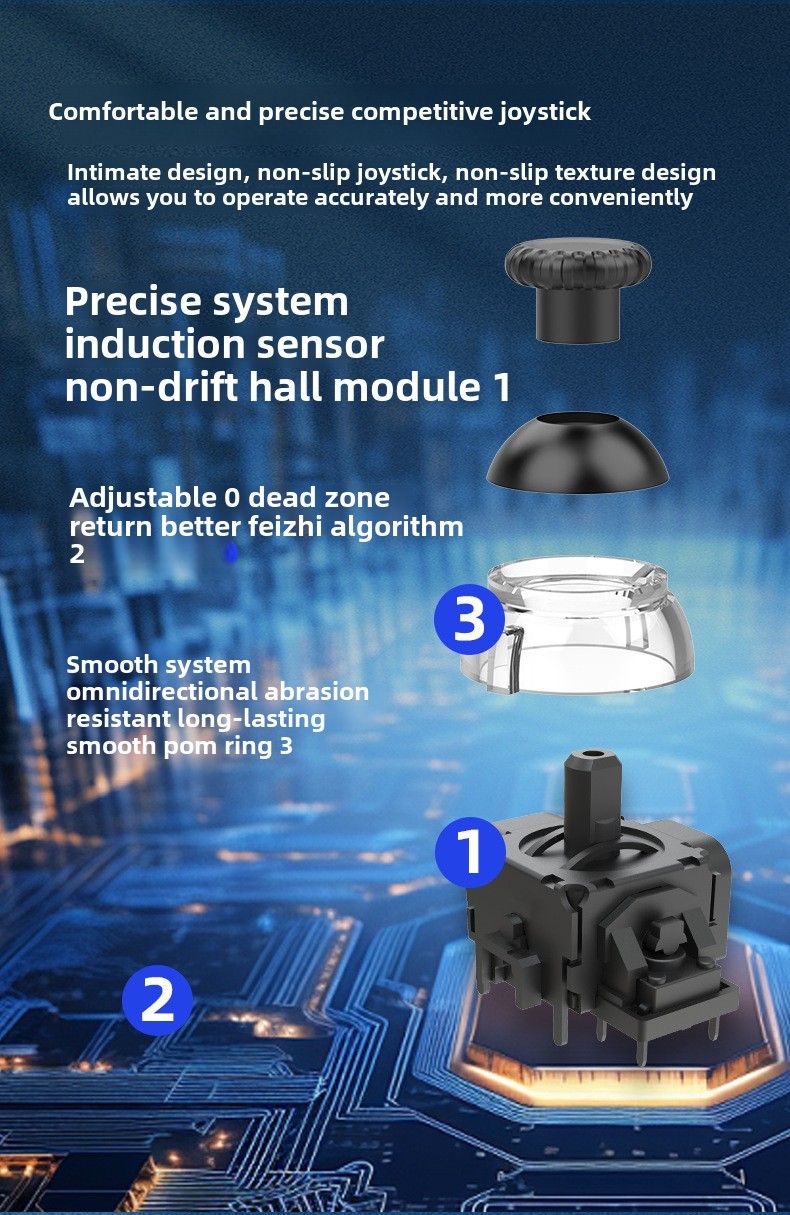 Comfortable and precise competitive joystick

Intimate design, non-slip joystick, non-slip texture design allows you to operate accurately and more conveniently

Precise system induction sensor non-drift hall module 1

Adjustable 0 dead zone return better feizhi algorithm 2

3

Smooth system omnidirectional abrasion resistant long-lasting smooth pom ring 3

1

2