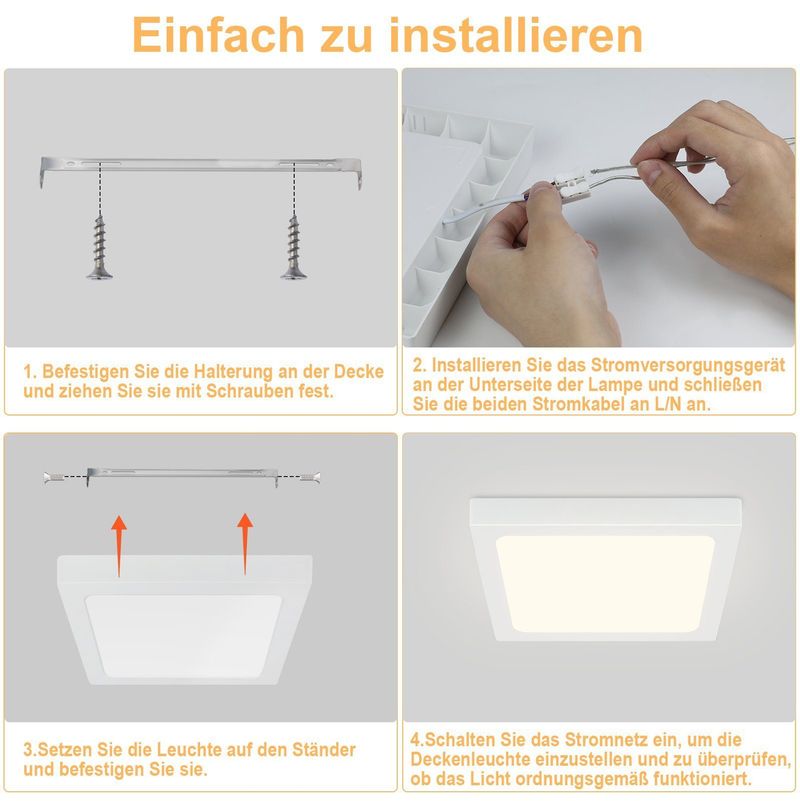 Einfach zu installieren

1. Befestigen Sie die Halterung an der Decke und ziehen Sie sie mit Schrauben fest.

2. Installieren Sie das Stromversorgungsgerät an der Unterseite der Lampe und schließen Sie die beiden Stromkabel an L/N an.

3.Setzen Sie die Leuchte auf den Ständer und befestigen Sie sie.

4.Schalten Sie das Stromnetz ein, um die Deckenleuchte einzustellen und zu überprüfen, ob das Licht ordnungsgemäß funktioniert.