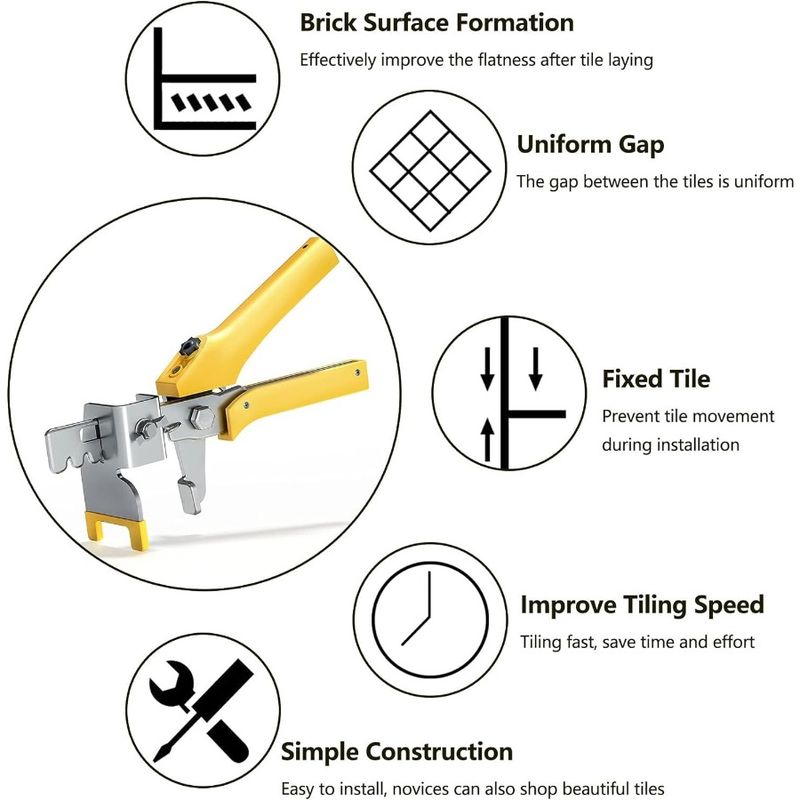 Brick Surface Formation
Effectively improve the flatness after tile laying

Uniform Gap
The gap between the tiles is uniform

Fixed Tile
Prevent tile movement during installation

Improve Tiling Speed
Tiling fast, save time and effort

Simple Construction
Easy to install, novices can also shop beautiful tiles