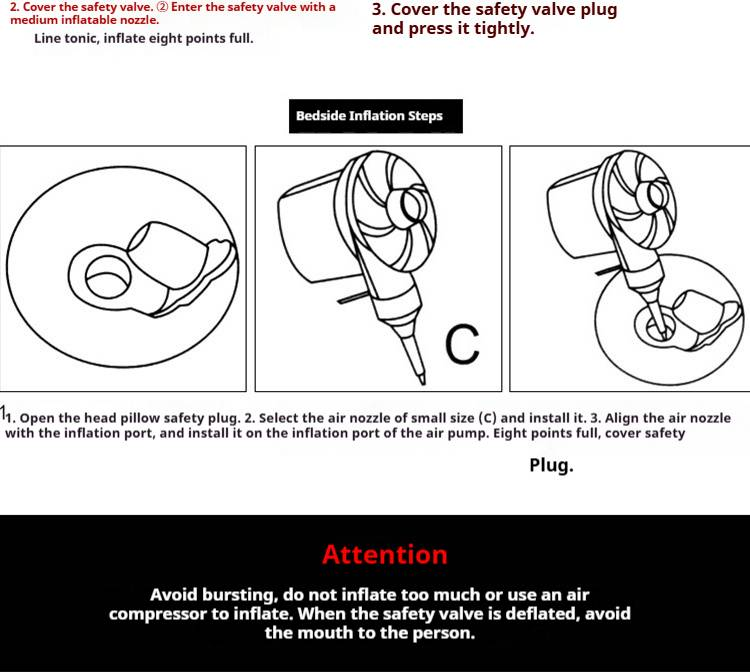 2. Cover the safety valve. ② Enter the safety valve with a medium inflatable nozzle.

Line tonic, inflate eight points full.

3. Cover the safety valve plug and press it tightly.

Bedside Inflation Steps

C

1. Open the head pillow safety plug. 2. Select the air nozzle of small size (C) and install it. 3. Align the air nozzle with the inflation port, and install it on the inflation port of the air pump. Eight points full, cover safety

Plug.

Attention

Avoid bursting, do not inflate too much or use an air compressor to inflate. When the safety valve is deflated, avoid the mouth to the person.