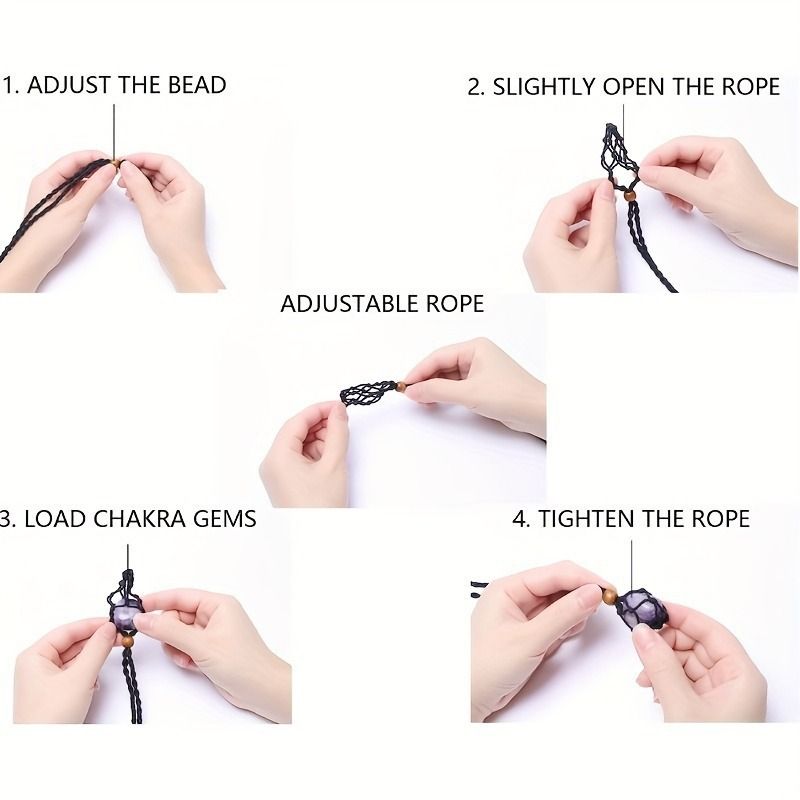 1. ADJUST THE BEAD

2. SLIGHTLY OPEN THE ROPE

ADJUSTABLE ROPE

3. LOAD CHAKRA GEMS

4. TIGHTEN THE ROPE