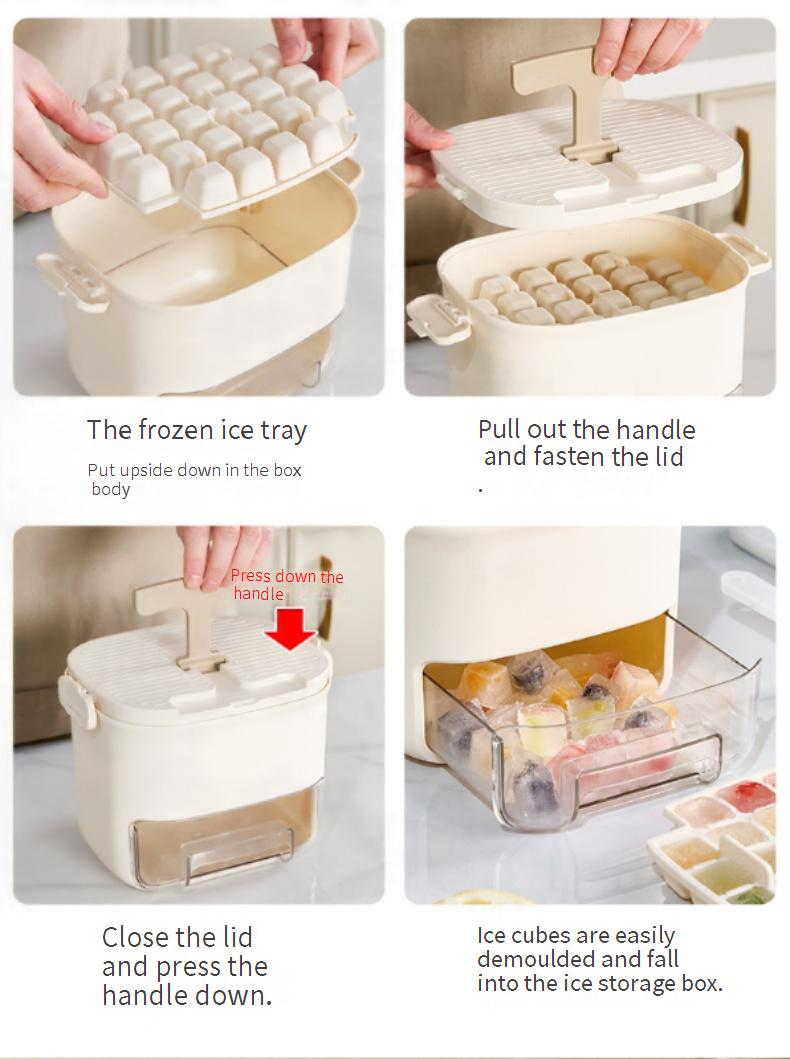 The frozen ice tray

Put upside down in the box body

Pull out the handle and fasten the lid
.

Press down the handle

Close the lid and press the handle down.

Ice cubes are easily demoulded and fall into the ice storage box.