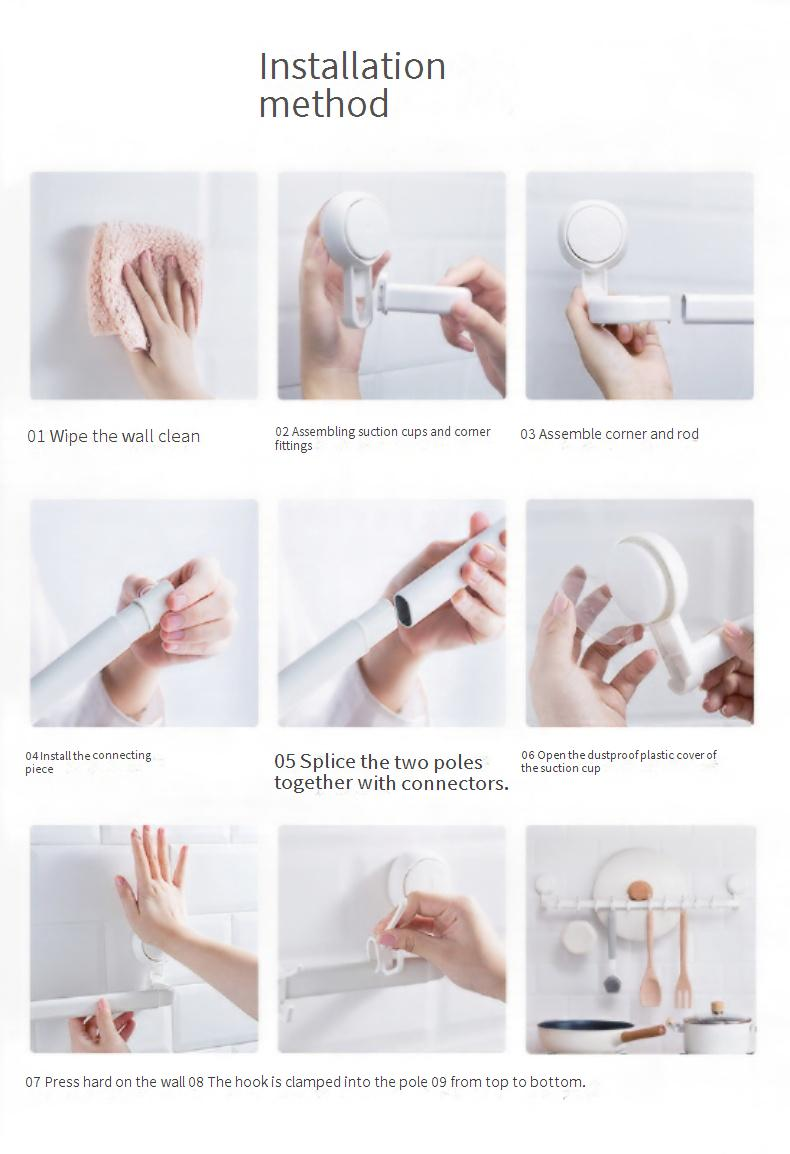 Installation method

01 Wipe the wall clean

02 Assembling suction cups and corner fittings

03 Assemble corner and rod

04 Install the connecting piece

05 Splice the two poles together with connectors.

06 Open the dustproof plastic cover of the suction cup

07 Press hard on the wall 08 The hook is clamped into the pole 09 from top to bottom.