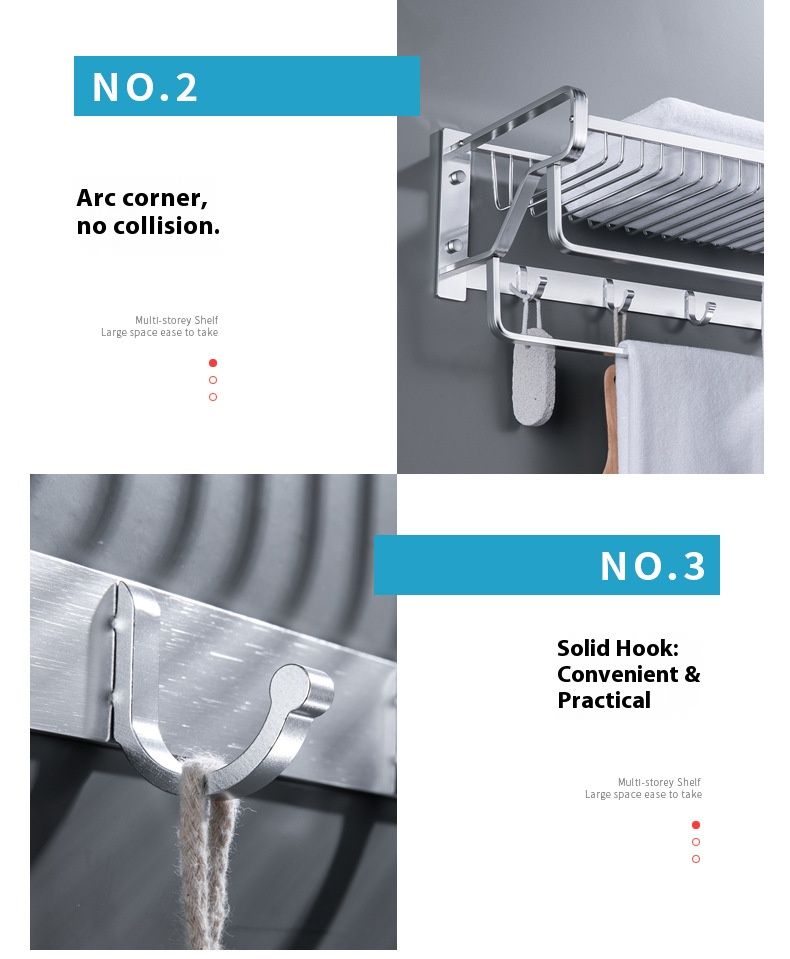 NO.2

Arc corner, no collision.

Multi-storey Shelf
Large space ease to take

NO.3

Solid Hook: Convenient & Practical

Multi-storey Shelf
Large space ease to take