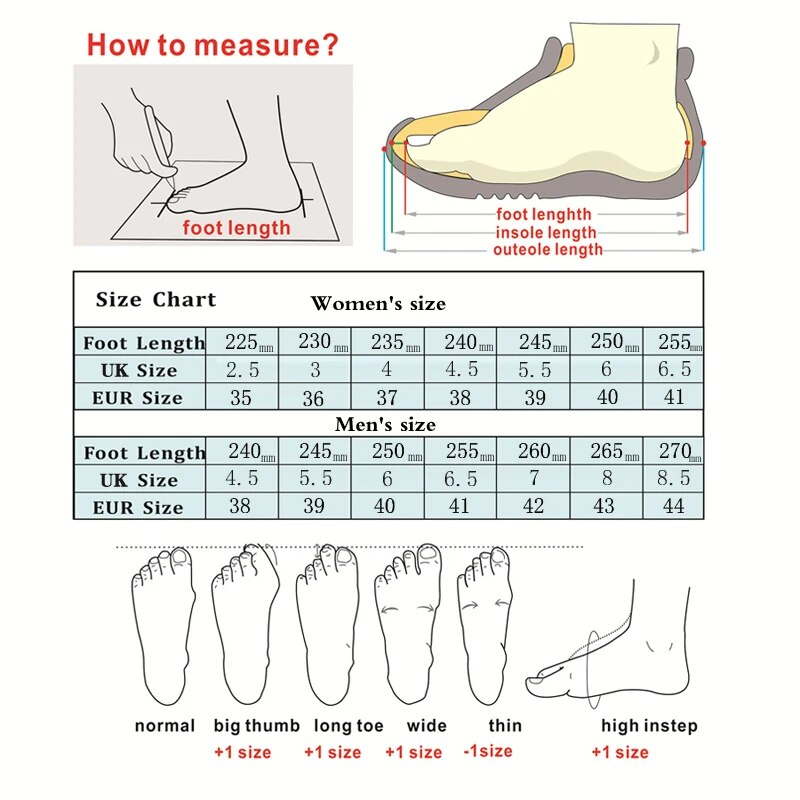 How to measure?

foot length

foot lenghth
insole length
outeole length

Size Chart
Women's size

| Foot Length | 225mm | 230mm | 235mm | 240mm | 245mm | 250mm | 255mm |
|---|---|---|---|---|---|---|---|
| UK Size | 2.5 | 3 | 4 | 4.5 | 5.5 | 6 | 6.5 |
| EUR Size | 35 | 36 | 37 | 38 | 39 | 40 | 41 |

Men's size

| Foot Length | 240mm | 245mm | 250mm | 255mm | 260mm | 265mm | 270mm |
|---|---|---|---|---|---|---|---|
| UK Size | 4.5 | 5.5 | 6 | 6.5 | 7 | 8 | 8.5 |
| EUR Size | 38 | 39 | 40 | 41 | 42 | 43 | 44 |

normal
big thumb
+1 size
long toe
+1 size
wide
+1 size
thin
-1size
high instep
+1 size