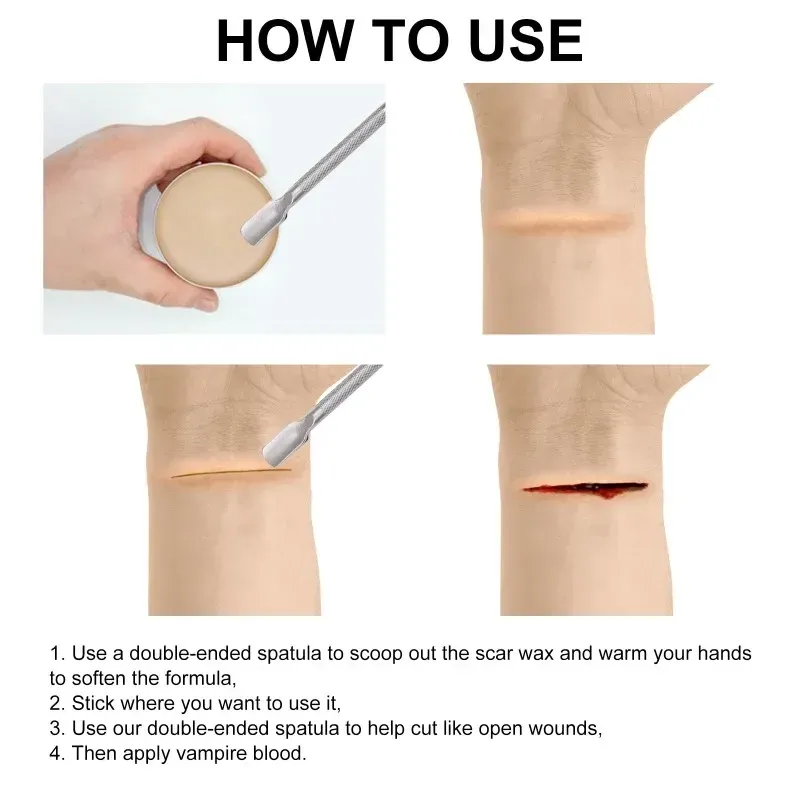 HOW TO USE

1. Use a double-ended spatula to scoop out the scar wax and warm your hands to soften the formula,
2. Stick where you want to use it,
3. Use our double-ended spatula to help cut like open wounds,
4. Then apply vampire blood.