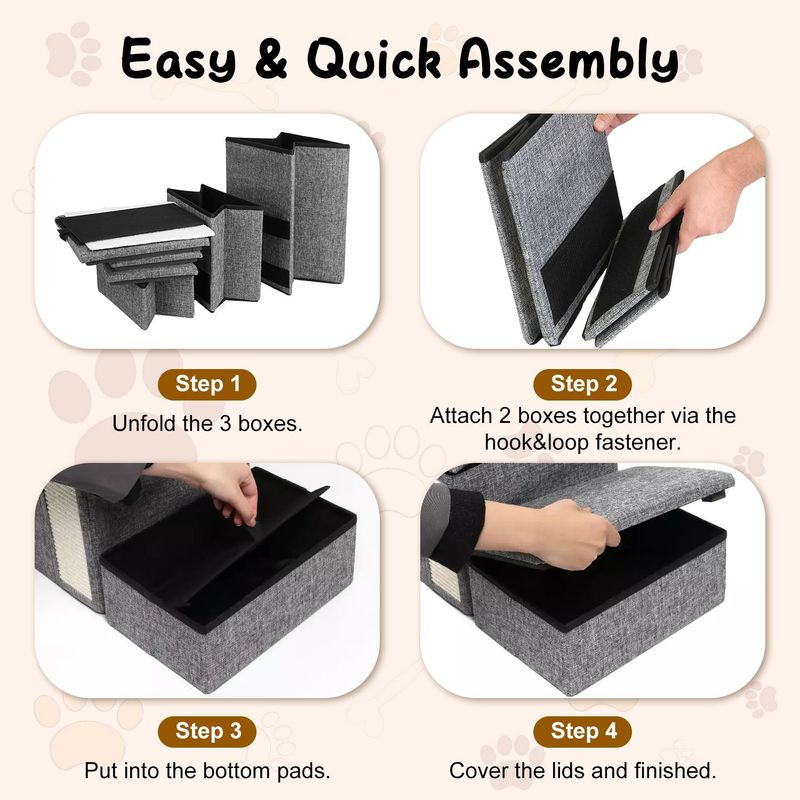 Easy & Quick Assembly

Step 1
Unfold the 3 boxes.

Step 2
Attach 2 boxes together via the hook&loop fastener.

Step 3
Put into the bottom pads.

Step 4
Cover the lids and finished.