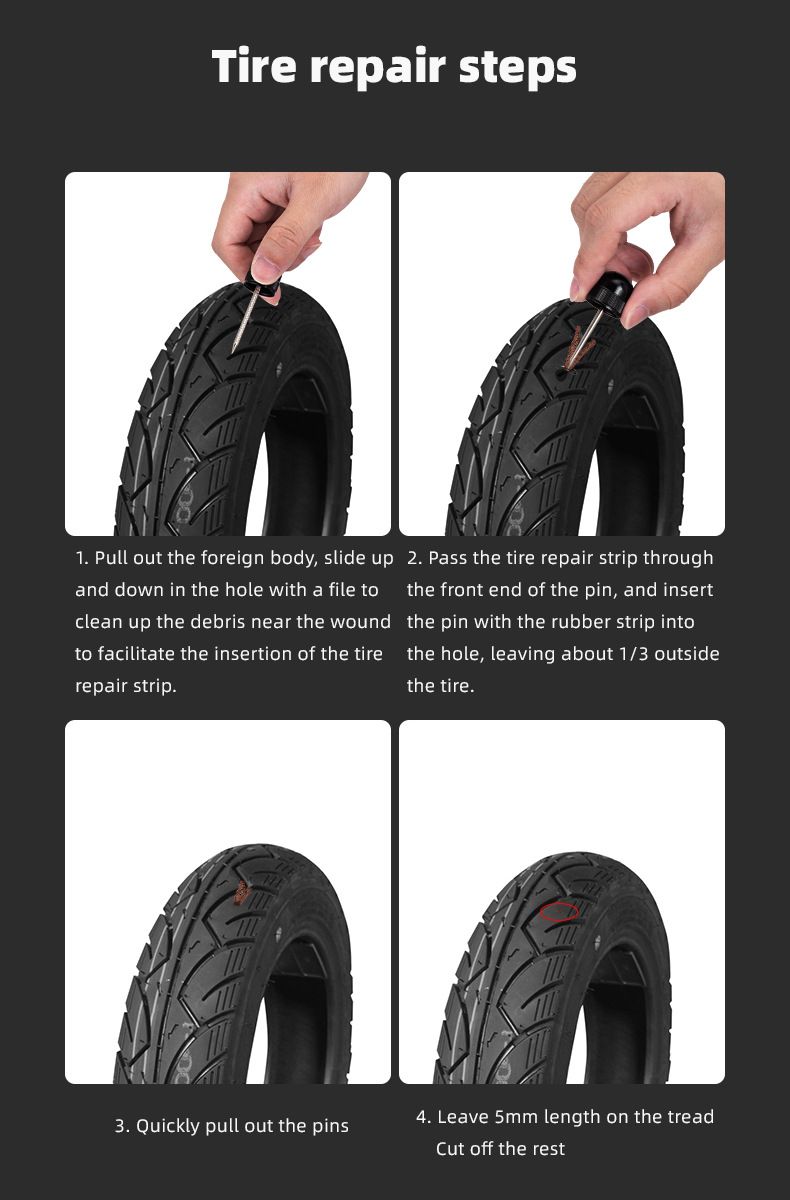 Tire repair steps

1. Pull out the foreign body, slide up and down in the hole with a file to clean up the debris near the wound to facilitate the insertion of the tire repair strip.

2. Pass the tire repair strip through the front end of the pin, and insert the pin with the rubber strip into the hole, leaving about 1/3 outside the tire.

3. Quickly pull out the pins

4. Leave 5mm length on the tread
Cut off the rest