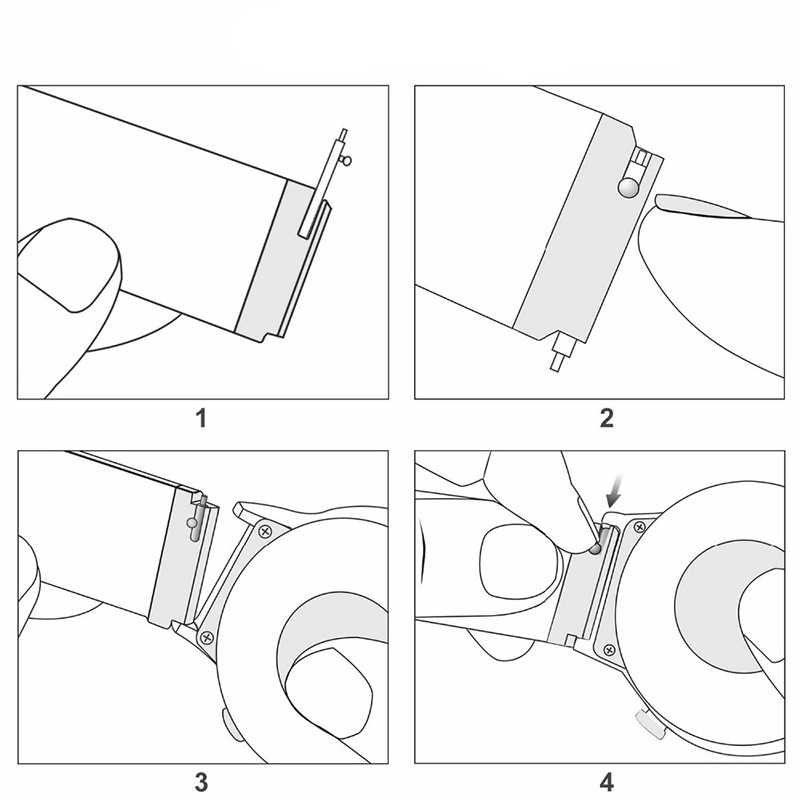 1

2

3

4