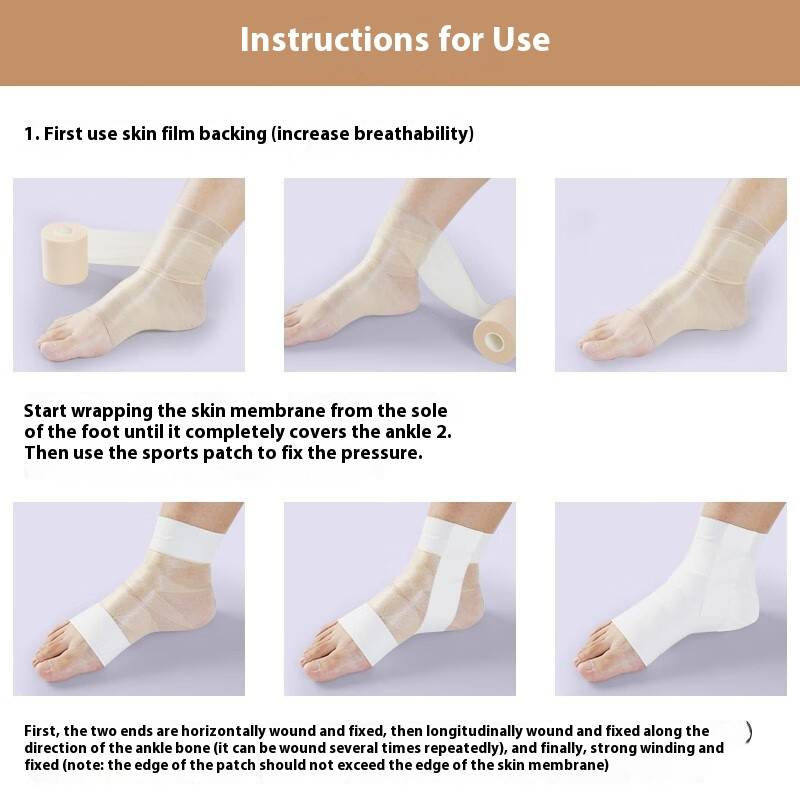 Instructions for Use

1. First use skin film backing (increase breathability)

Start wrapping the skin membrane from the sole of the foot until it completely covers the ankle 2. Then use the sports patch to fix the pressure.

First, the two ends are horizontally wound and fixed, then longitudinally wound and fixed along the direction of the ankle bone (it can be wound several times repeatedly), and finally, strong winding and fixed (note: the edge of the patch should not exceed the edge of the skin membrane)

)