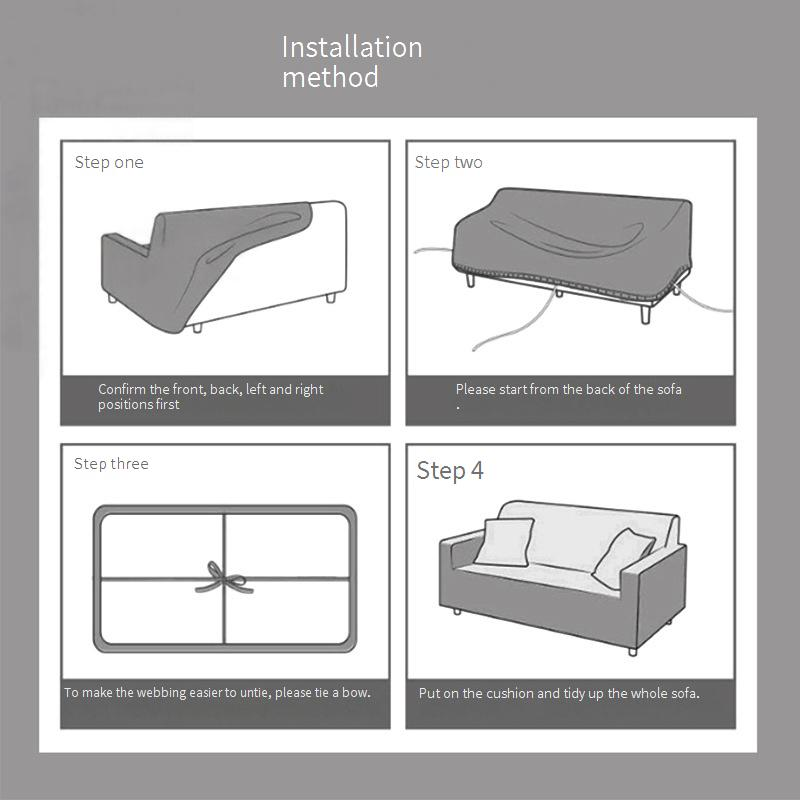 Installation method

Step one

Confirm the front, back, left and right positions first

Step two

Please start from the back of the sofa .

Step three

To make the webbing easier to untie, please tie a bow.

Step 4

Put on the cushion and tidy up the whole sofa.