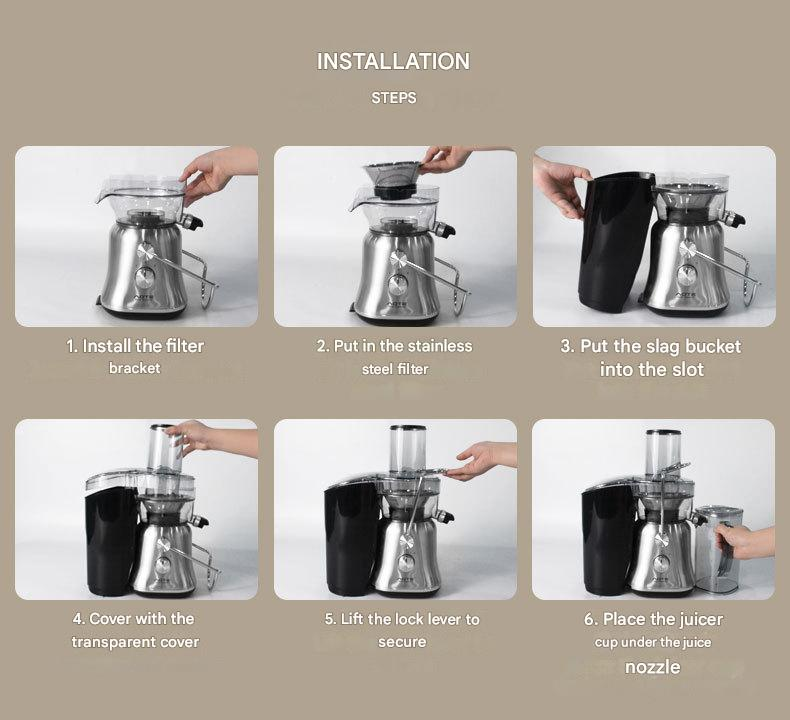 INSTALLATION

STEPS

1. Install the filter bracket

2. Put in the stainless steel filter

3. Put the slag bucket into the slot

4. Cover with the transparent cover

5. Lift the lock lever to secure

6. Place the juicer cup under the juice nozzle