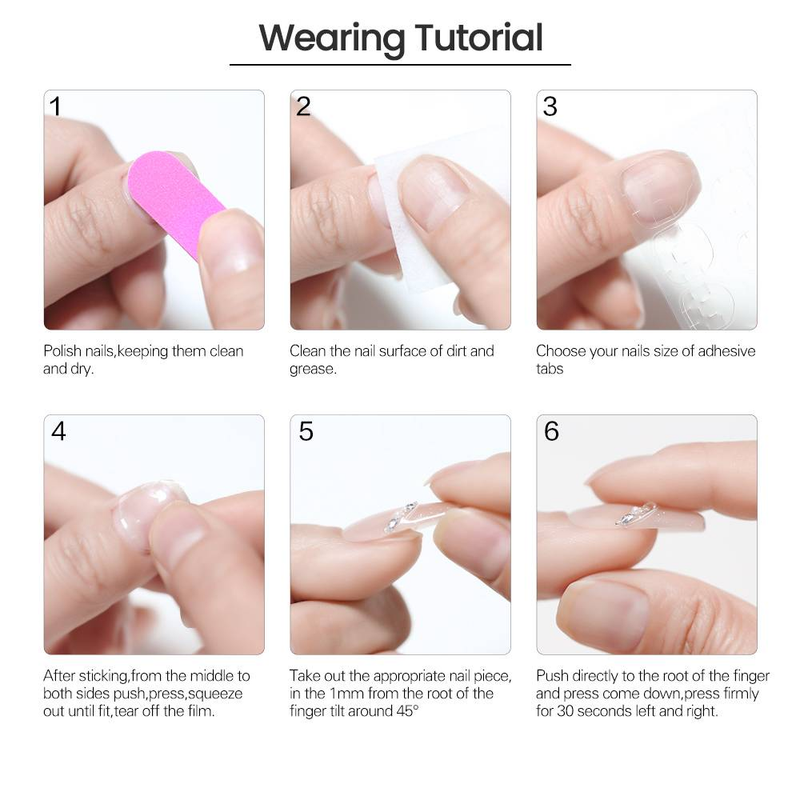 Wearing Tutorial

1

Polish nails,keeping them clean and dry.

2

Clean the nail surface of dirt and grease.

3

Choose your nails size of adhesive tabs

4

After sticking,from the middle to both sides push,press,squeeze out until fit,tear off the film.

5

Take out the appropriate nail piece, in the 1mm from the root of the finger tilt around 45°

6

Push directly to the root of the finger and press come down,press firmly for 30 seconds left and right.