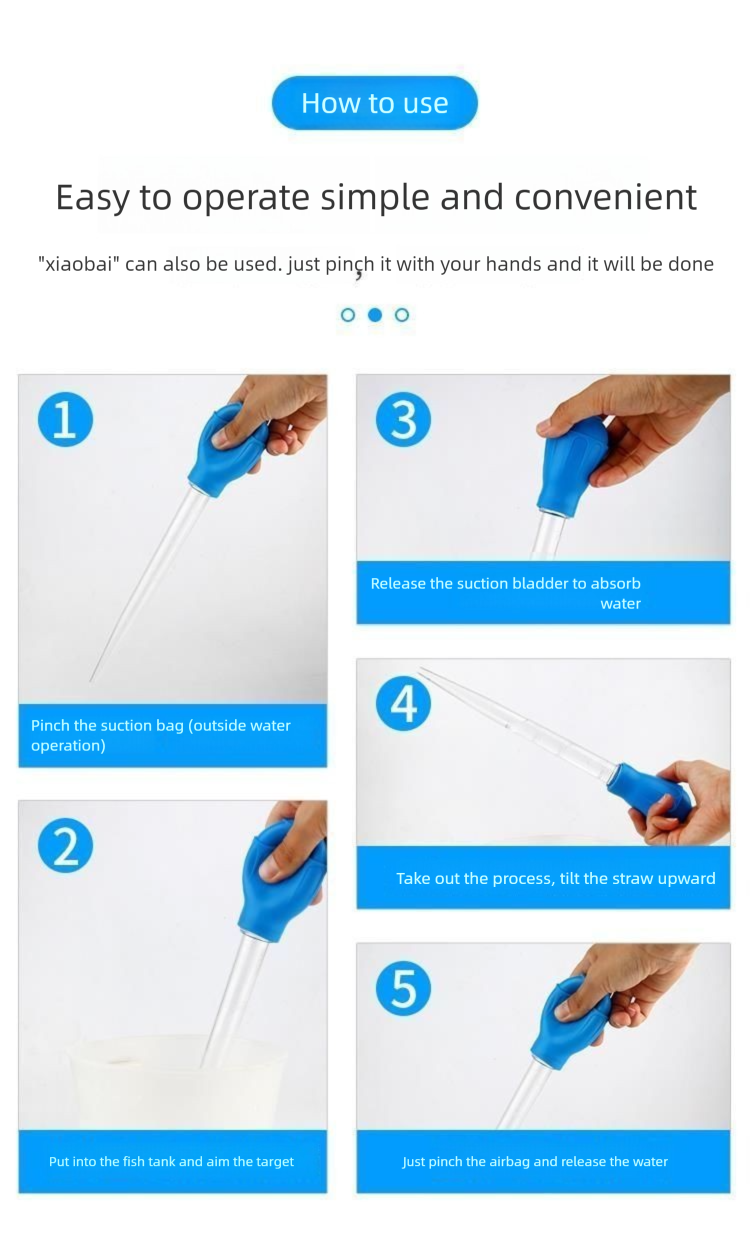 How to use

Easy to operate simple and convenient

"xiaobai" can also be used. just pinch it with your hands and it will be done

1

Pinch the suction bag (outside water operation)

2

Put into the fish tank and aim the target

3

Release the suction bladder to absorb water

4

Take out the process, tilt the straw upward

5

Just pinch the airbag and release the water