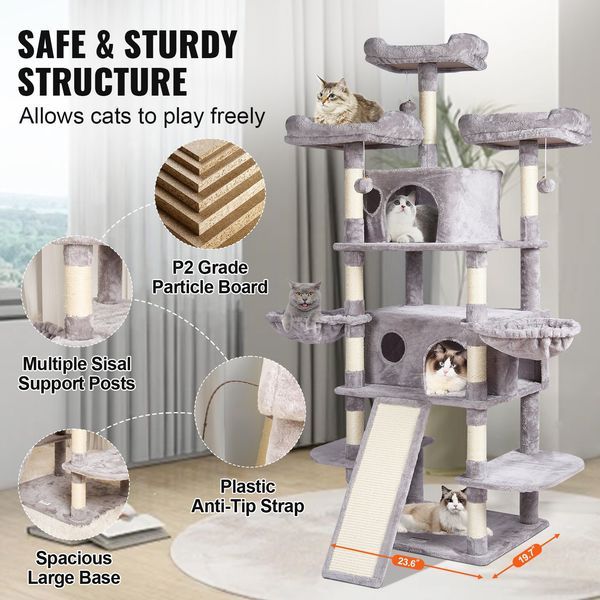 SAFE & STURDY STRUCTURE

Allows cats to play freely

P2 Grade Particle Board

Multiple Sisal Support Posts

Plastic Anti-Tip Strap

Spacious Large Base

23.6"

19.7"