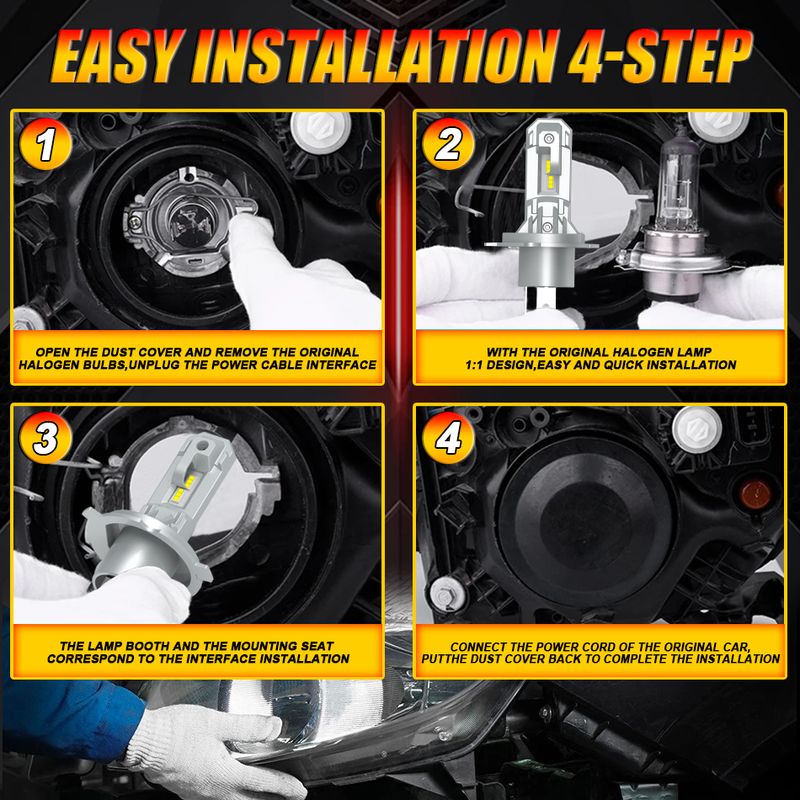 EASY INSTALLATION 4-STEP

1

OPEN THE DUST COVER AND REMOVE THE ORIGINAL HALOGEN BULBS,UNPLUG THE POWER CABLE INTERFACE

2

WITH THE ORIGINAL HALOGEN LAMP 1:1 DESIGN,EASY AND QUICK INSTALLATION

3

THE LAMP BOOTH AND THE MOUNTING SEAT CORRESPOND TO THE INTERFACE INSTALLATION

4

CONNECT THE POWER CORD OF THE ORIGINAL CAR, PUTTHE DUST COVER BACK TO COMPLETE THE INSTALLATION