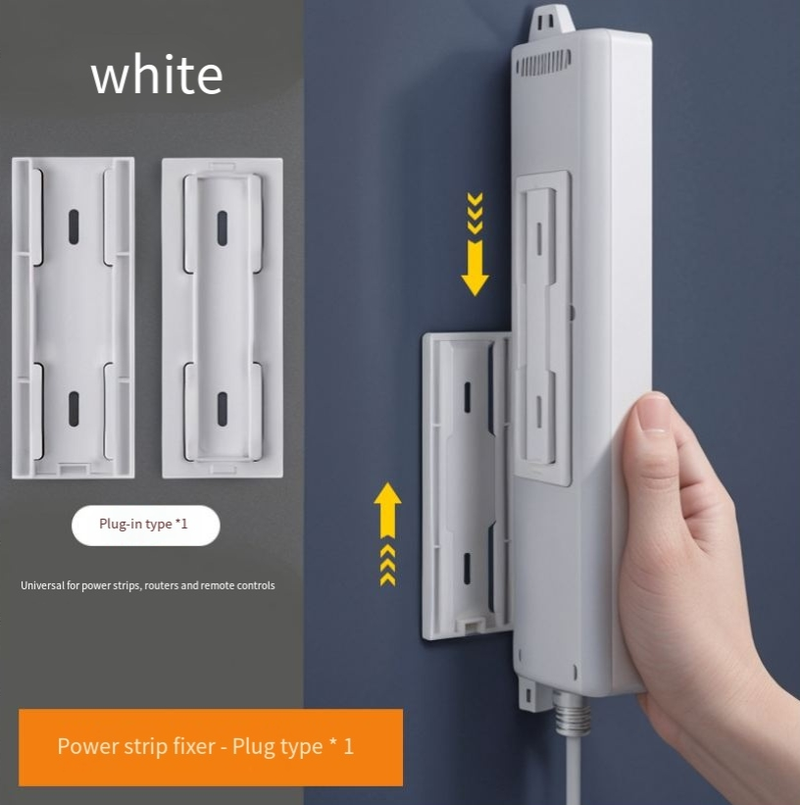 white

Plug-in type *1

Universal for power strips, routers and remote controls

Power strip fixer - Plug type * 1