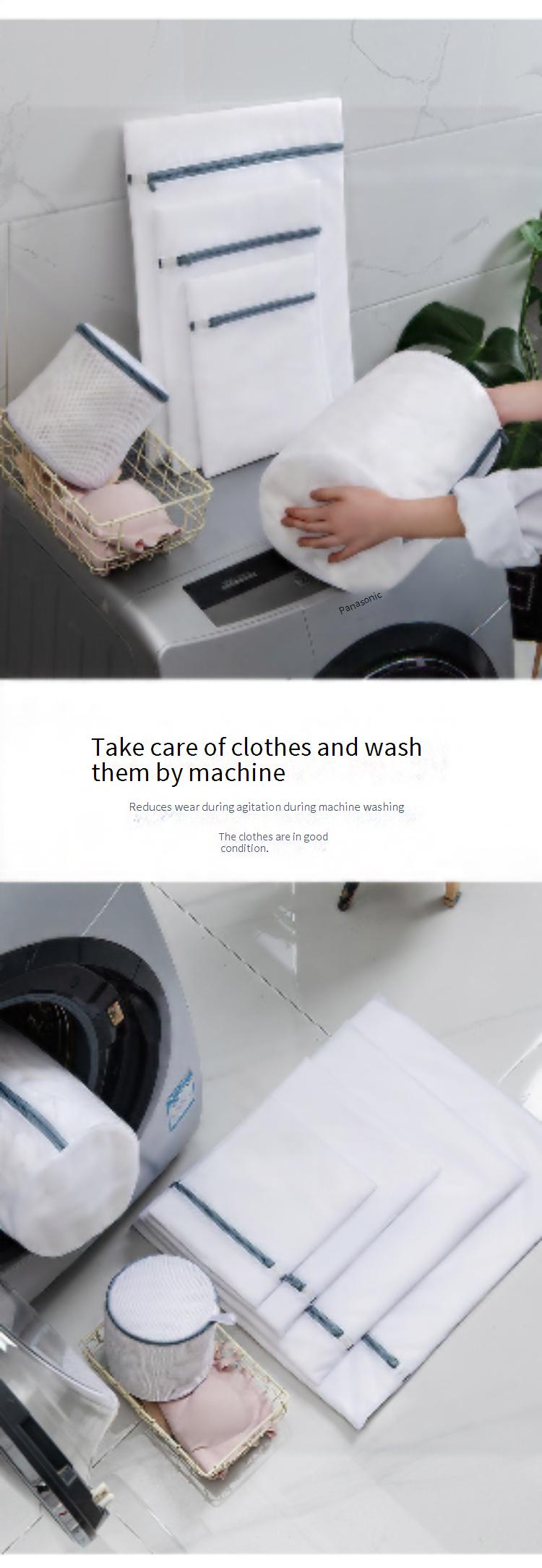 Panasonic

Take care of clothes and wash them by machine

Reduces wear during agitation during machine washing

The clothes are in good condition.