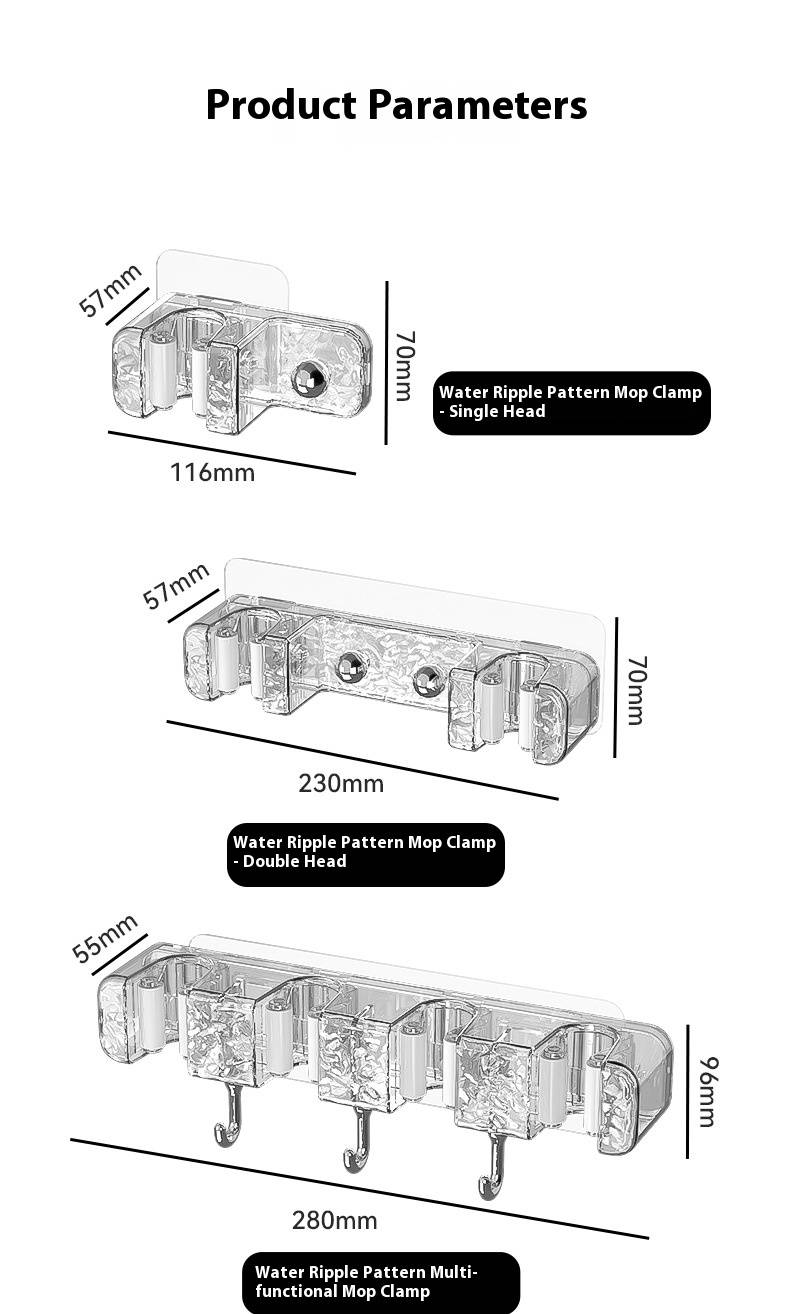 Product Parameters

57mm

70mm

116mm

Water Ripple Pattern Mop Clamp - Single Head

57mm

70mm

230mm

Water Ripple Pattern Mop Clamp - Double Head

55mm

96mm

280mm

Water Ripple Pattern Multi-functional Mop Clamp