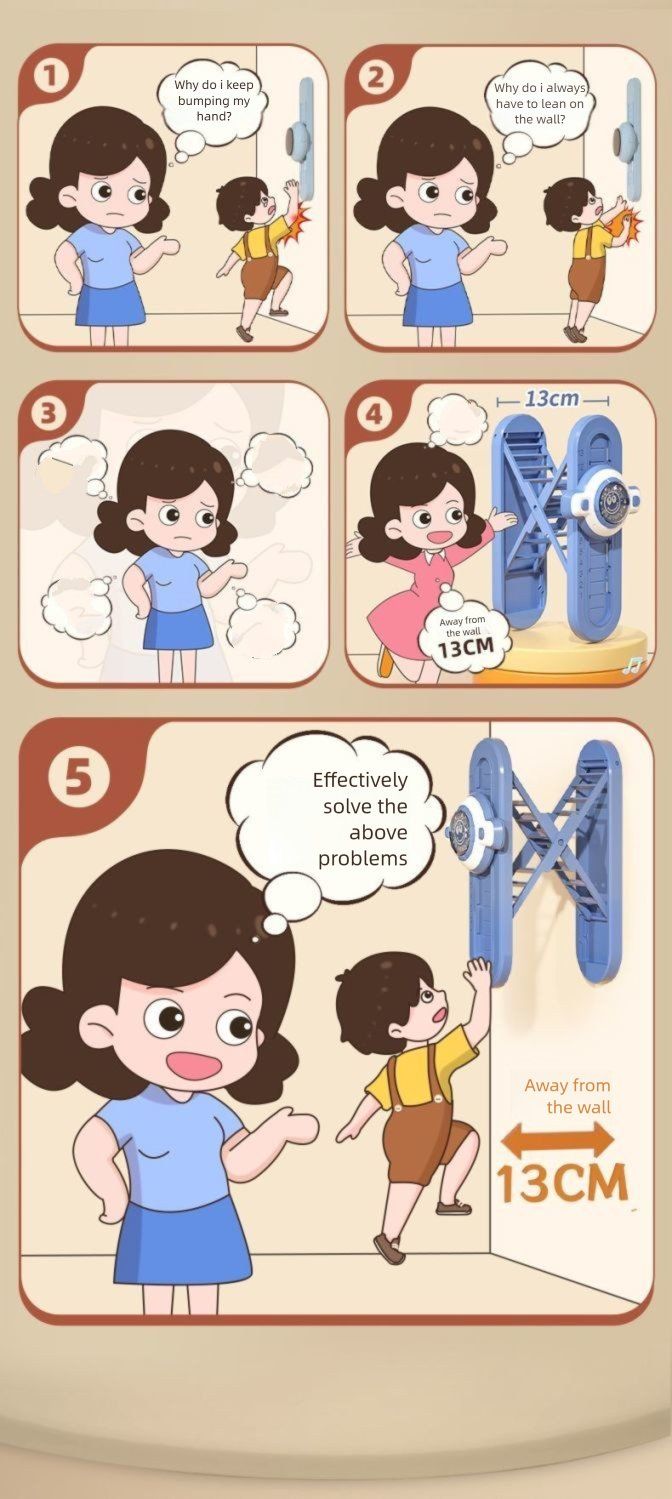 1

Why do i keep bumping my hand?

2

Why do i always have to lean on the wall?

3

4

13cm

Away from the wall
13CM

5

Effectively solve the above problems

Away from the wall

13CM