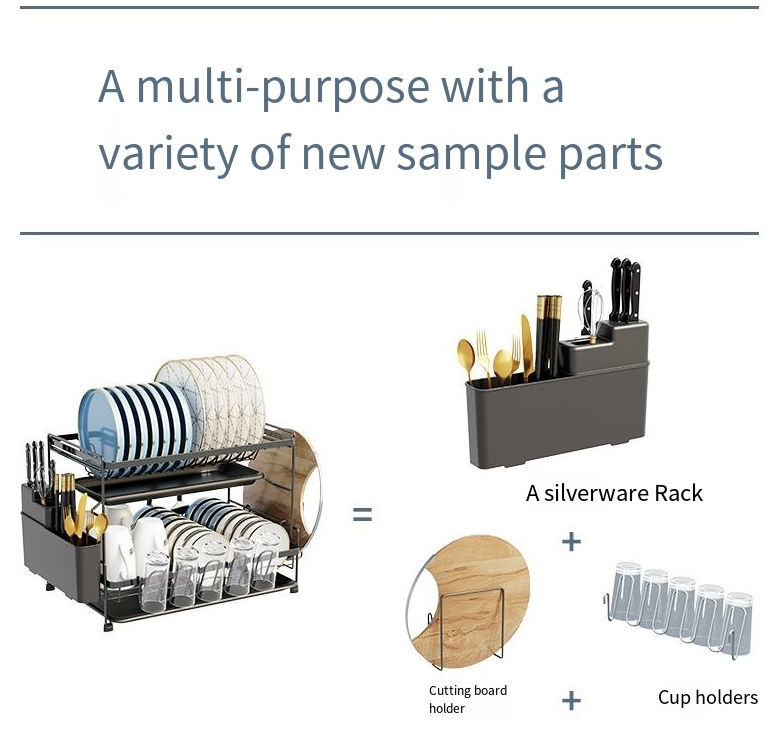 A multi-purpose with a variety of new sample parts

=

A silverware Rack

+

Cutting board holder

+

Cup holders