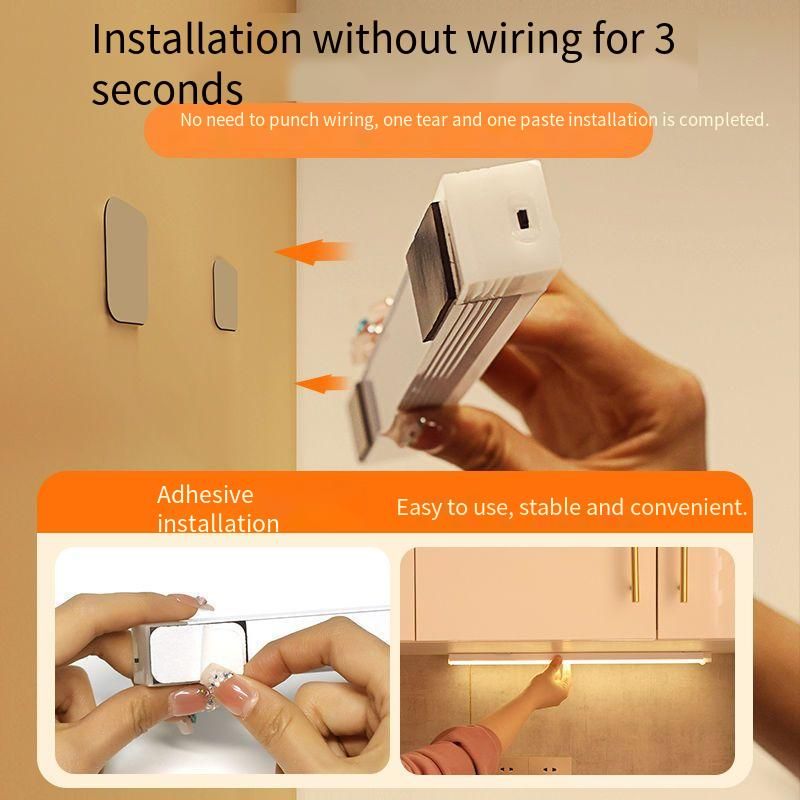 Installation without wiring for 3 seconds

No need to punch wiring, one tear and one paste installation is completed.

Adhesive installation

Easy to use, stable and convenient.