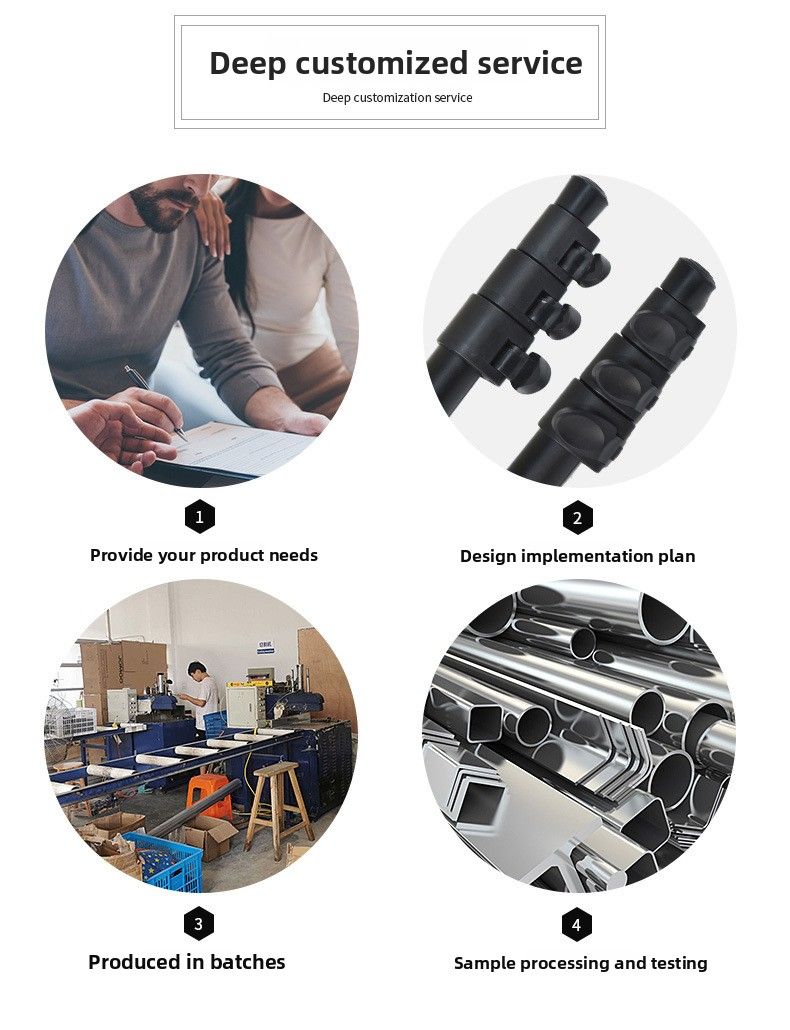 Deep customized service

Deep customization service

1

Provide your product needs

2

Design implementation plan

3

Produced in batches

4

Sample processing and testing