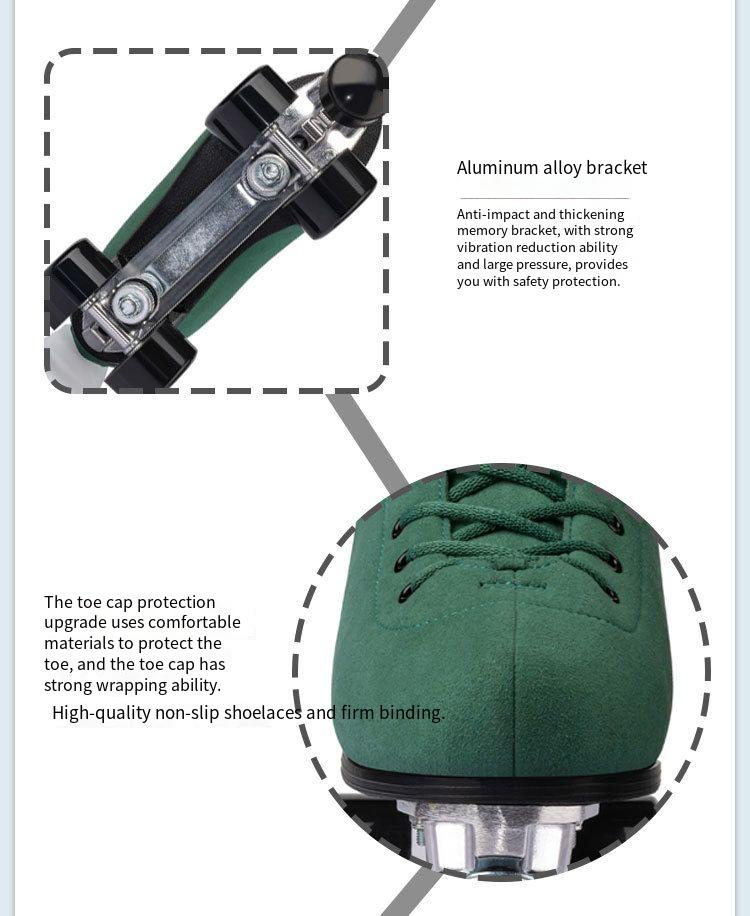 Aluminum alloy bracket

Anti-impact and thickening memory bracket, with strong vibration reduction ability and large pressure, provides you with safety protection.

The toe cap protection upgrade uses comfortable materials to protect the toe, and the toe cap has strong wrapping ability.

High-quality non-slip shoelaces and firm binding.