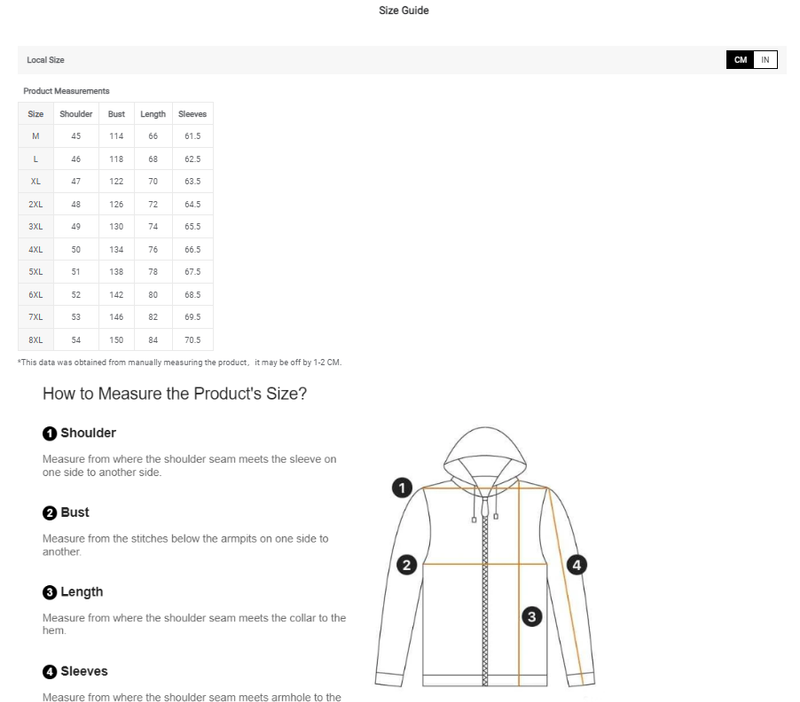 Size Guide

Local Size

CM IN

Product Measurements

| Size | Shoulder | Bust | Length | Sleeves |
|---|---|---|---|---|
| M | 45 | 114 | 66 | 61.5 |
| L | 46 | 118 | 68 | 62.5 |
| XL | 47 | 122 | 70 | 63.5 |
| 2XL | 48 | 126 | 72 | 64.5 |
| 3XL | 49 | 130 | 74 | 65.5 |
| 4XL | 50 | 134 | 76 | 66.5 |
| 5XL | 51 | 138 | 78 | 67.5 |
| 6XL | 52 | 142 | 80 | 68.5 |
| 7XL | 53 | 146 | 82 | 69.5 |
| 8XL | 54 | 150 | 84 | 70.5 |

*This data was obtained from manually measuring the product, it may be off by 1-2 CM.

How to Measure the Product's Size?

1 Shoulder

Measure from where the shoulder seam meets the sleeve on one side to another side.

2 Bust

Measure from the stitches below the armpits on one side to another.

3 Length

Measure from where the shoulder seam meets the collar to the hem.

4 Sleeves

Measure from where the shoulder seam meets armhole to the

1

2

3

4