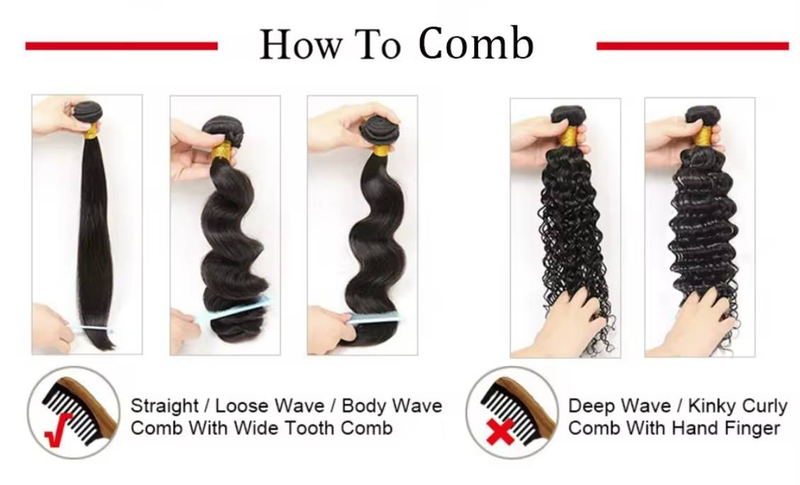 How To Comb

Straight / Loose Wave / Body Wave
Comb With Wide Tooth Comb

Deep Wave / Kinky Curly
Comb With Hand Finger