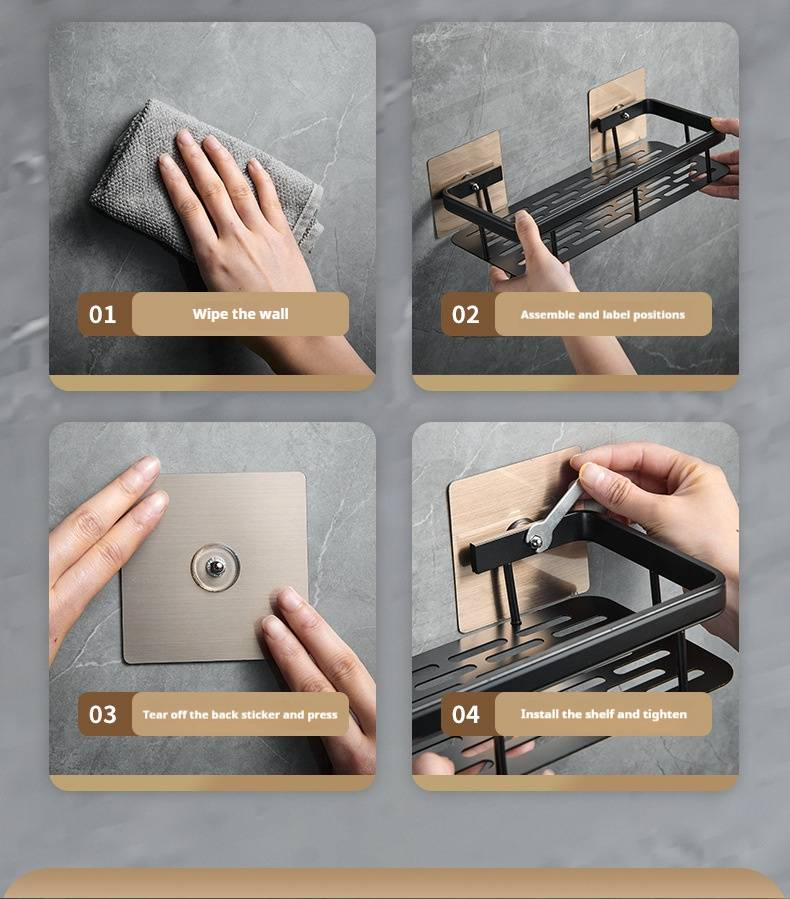 01 Wipe the wall

02 Assemble and label positions

03 Tear off the back sticker and press

04 Install the shelf and tighten