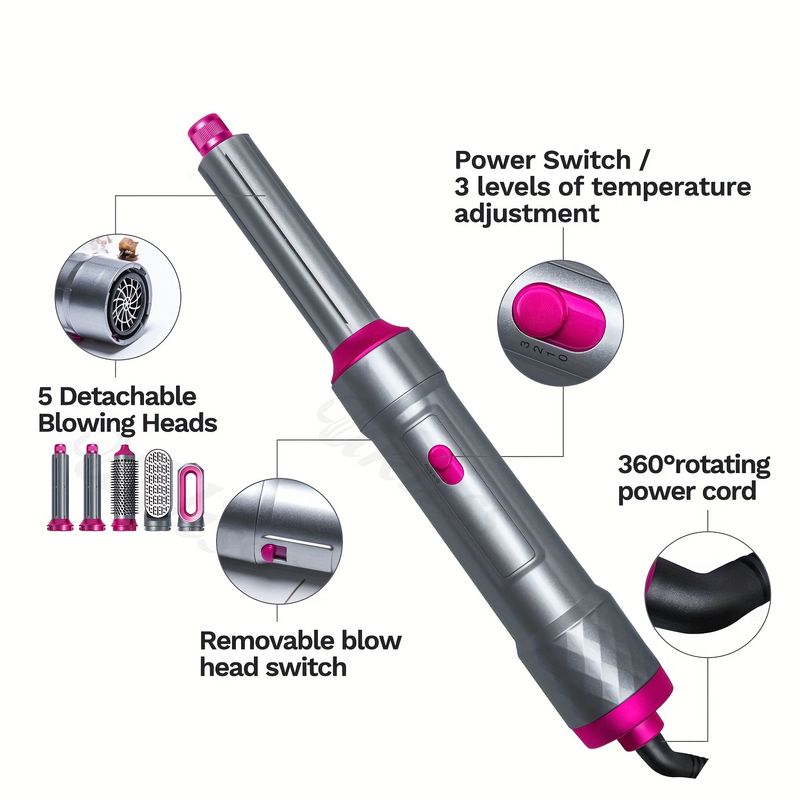 Power Switch /
3 levels of temperature adjustment

3
2
1
0

5 Detachable Blowing Heads

360°rotating power cord

Removable blow head switch