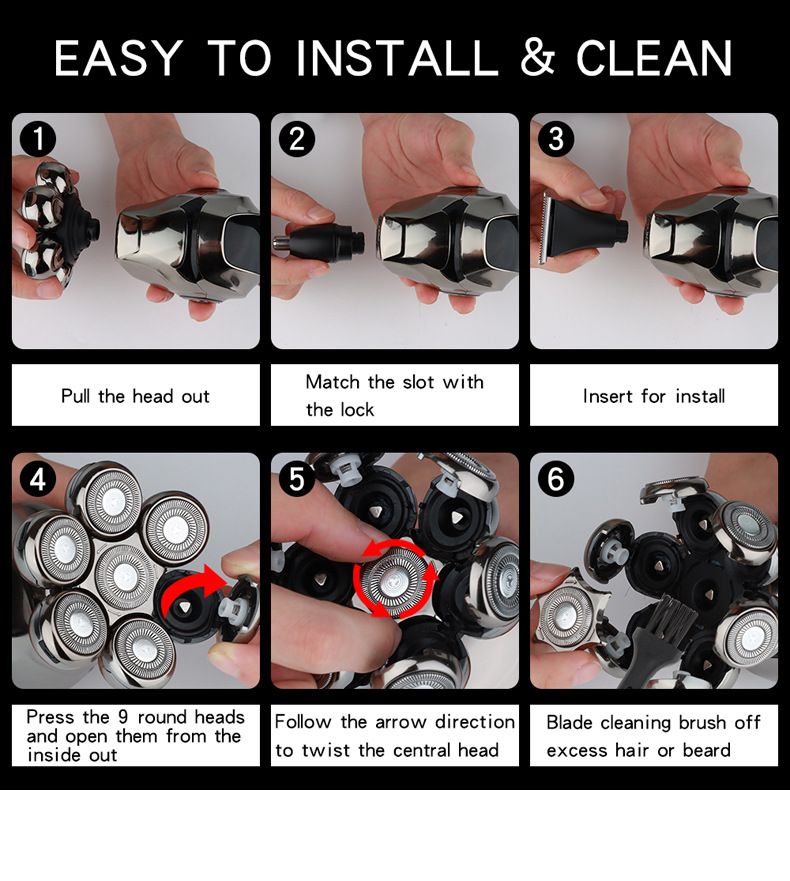 EASY TO INSTALL & CLEAN

1

2

3

Pull the head out

Match the slot with the lock

Insert for install

4

5

6

Press the 9 round heads and open them from the inside out

Follow the arrow direction to twist the central head

Blade cleaning brush off excess hair or beard