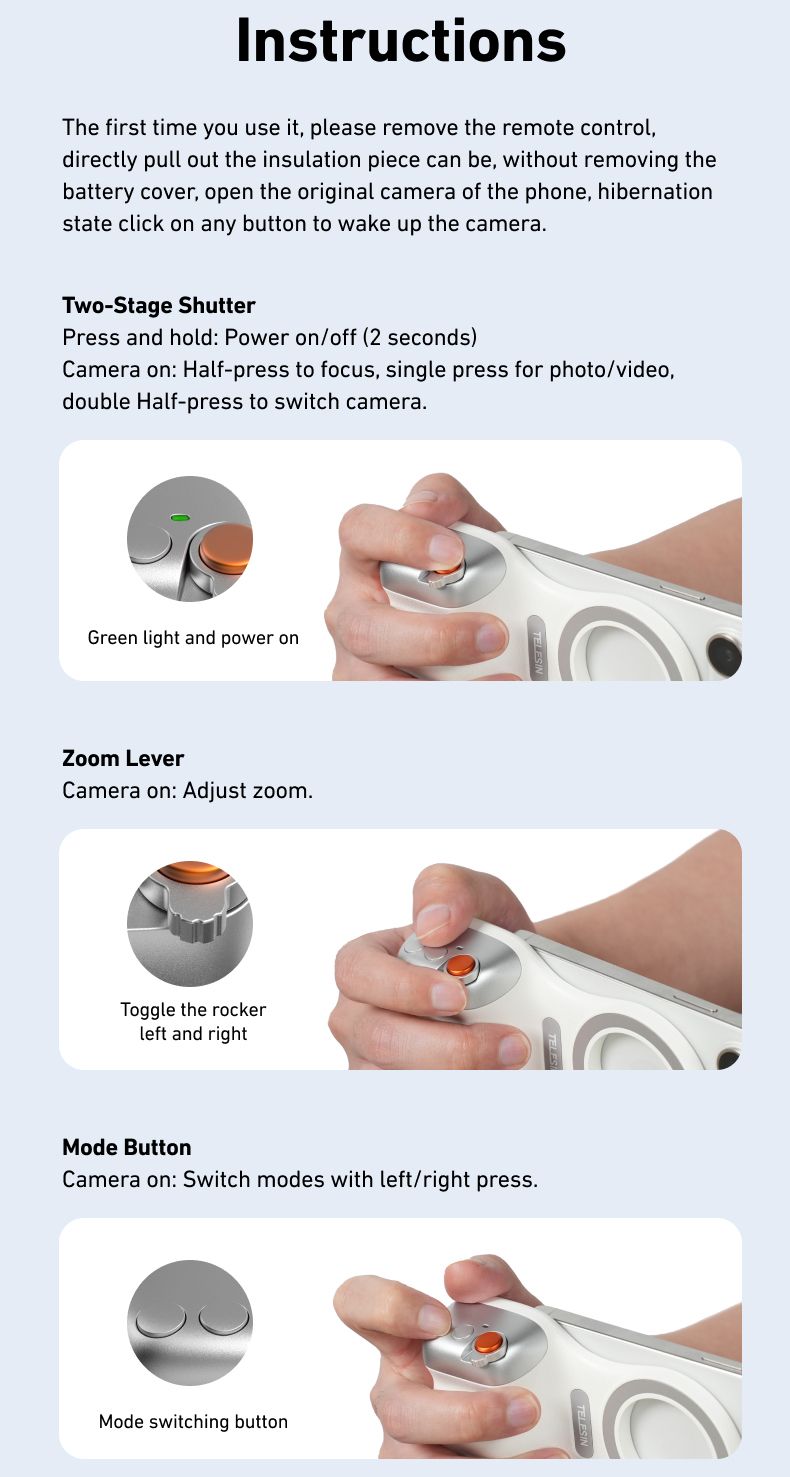 Instructions

The first time you use it, please remove the remote control, directly pull out the insulation piece can be, without removing the battery cover, open the original camera of the phone, hibernation state click on any button to wake up the camera.

Two-Stage Shutter
Press and hold: Power on/off (2 seconds)
Camera on: Half-press to focus, single press for photo/video, double Half-press to switch camera.

Green light and power on

TELESIN

Zoom Lever
Camera on: Adjust zoom.

Toggle the rocker left and right

TELESIN

Mode Button
Camera on: Switch modes with left/right press.

Mode switching button

TELESIN