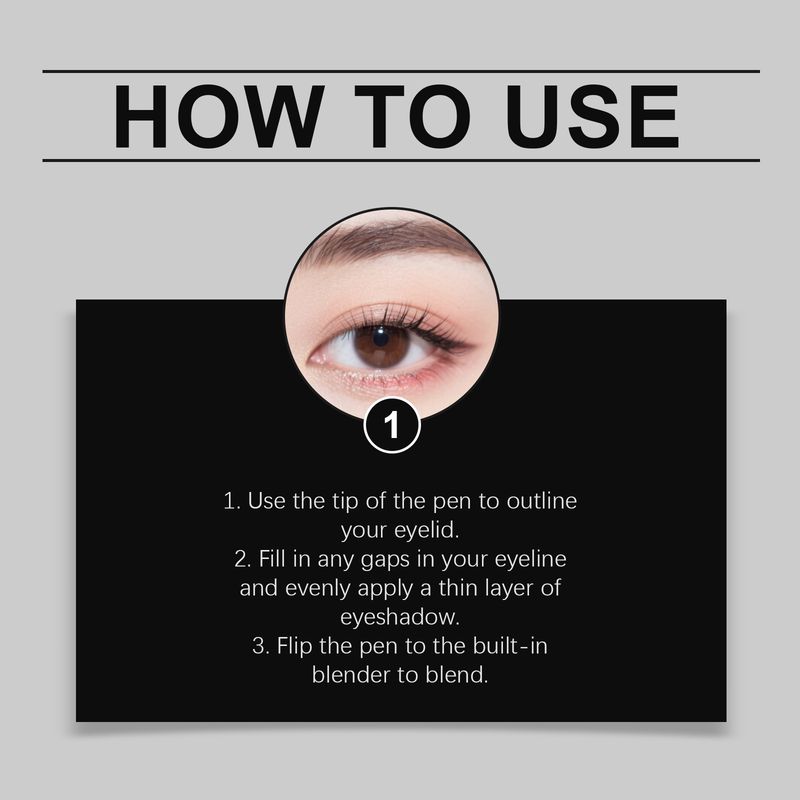 HOW TO USE

1

1. Use the tip of the pen to outline your eyelid.
2. Fill in any gaps in your eyeline and evenly apply a thin layer of eyeshadow.
3. Flip the pen to the built-in blender to blend.