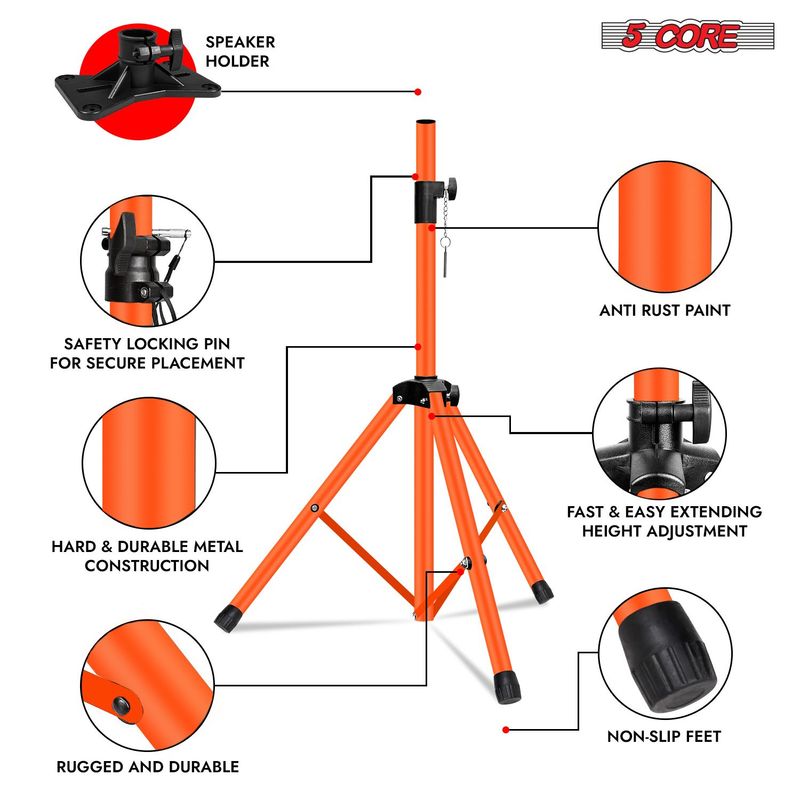 SPEAKER HOLDER

5 CORE

SAFETY LOCKING PIN FOR SECURE PLACEMENT

ANTI RUST PAINT

HARD & DURABLE METAL CONSTRUCTION

FAST & EASY EXTENDING HEIGHT ADJUSTMENT

RUGGED AND DURABLE

NON-SLIP FEET