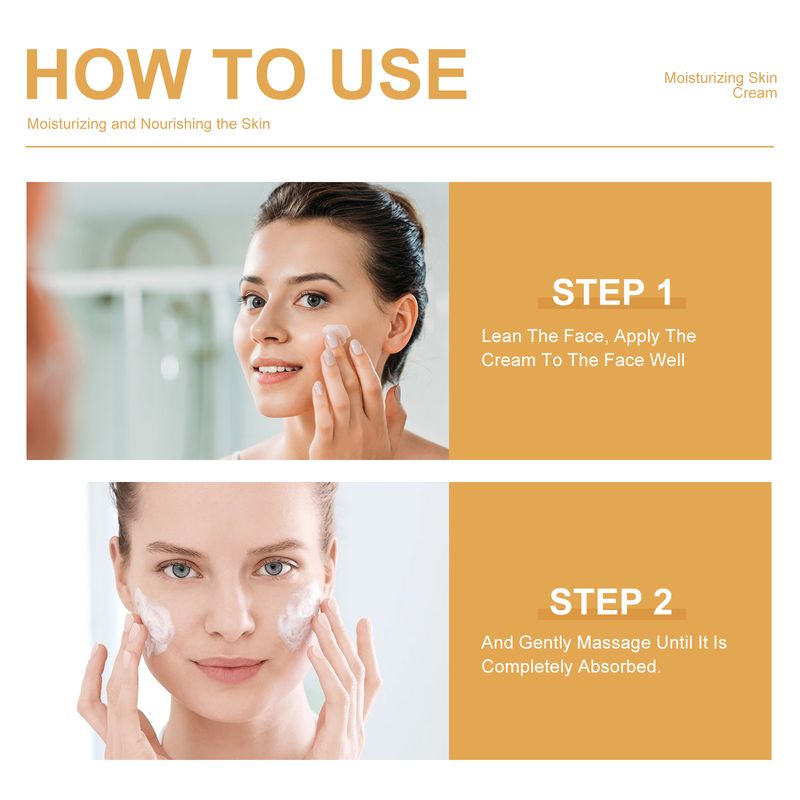 HOW TO USE

Moisturizing Skin Cream

Moisturizing and Nourishing the Skin

STEP 1

Lean The Face, Apply The Cream To The Face Well

STEP 2

And Gently Massage Until It Is Completely Absorbed.