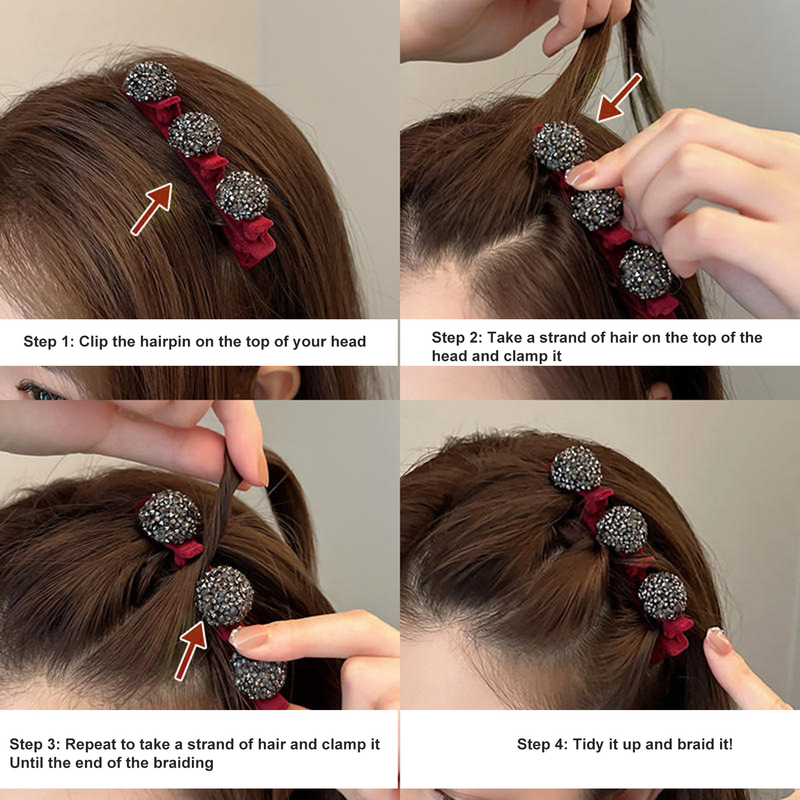 Step 1: Clip the hairpin on the top of your head

Step 2: Take a strand of hair on the top of the head and clamp it

Step 3: Repeat to take a strand of hair and clamp it Until the end of the braiding

Step 4: Tidy it up and braid it!