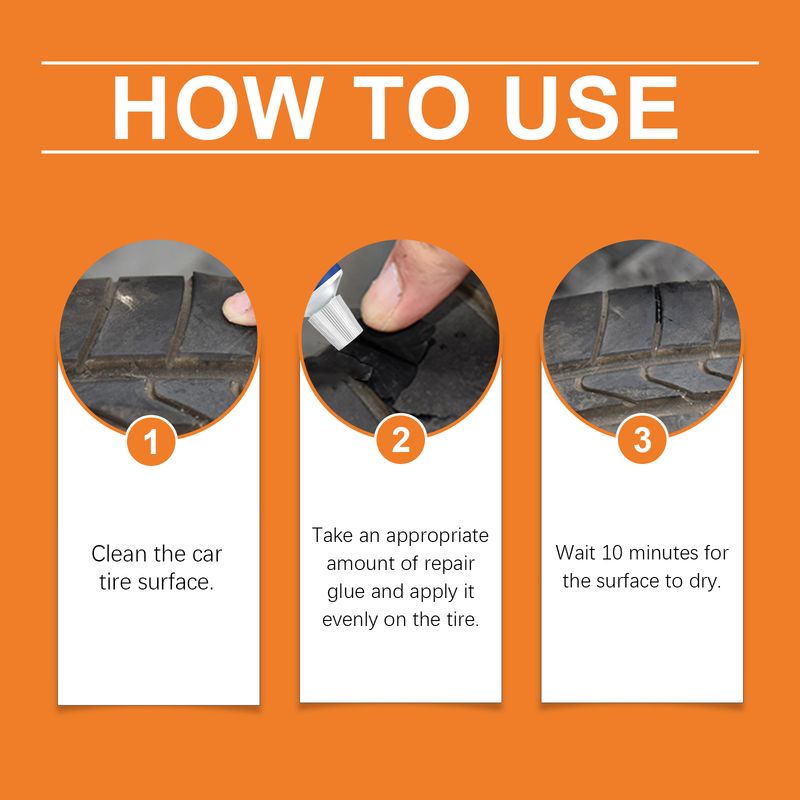 HOW TO USE

1

Clean the car tire surface.

2

Take an appropriate amount of repair glue and apply it evenly on the tire.

3

Wait 10 minutes for the surface to dry.