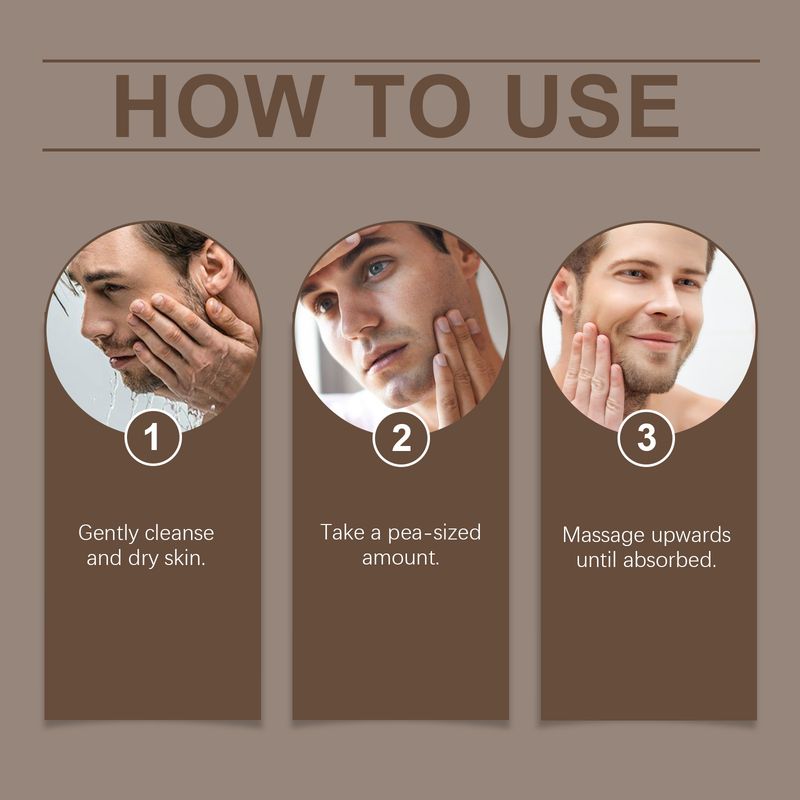 HOW TO USE

1

Gently cleanse and dry skin.

2

Take a pea-sized amount.

3

Massage upwards until absorbed.