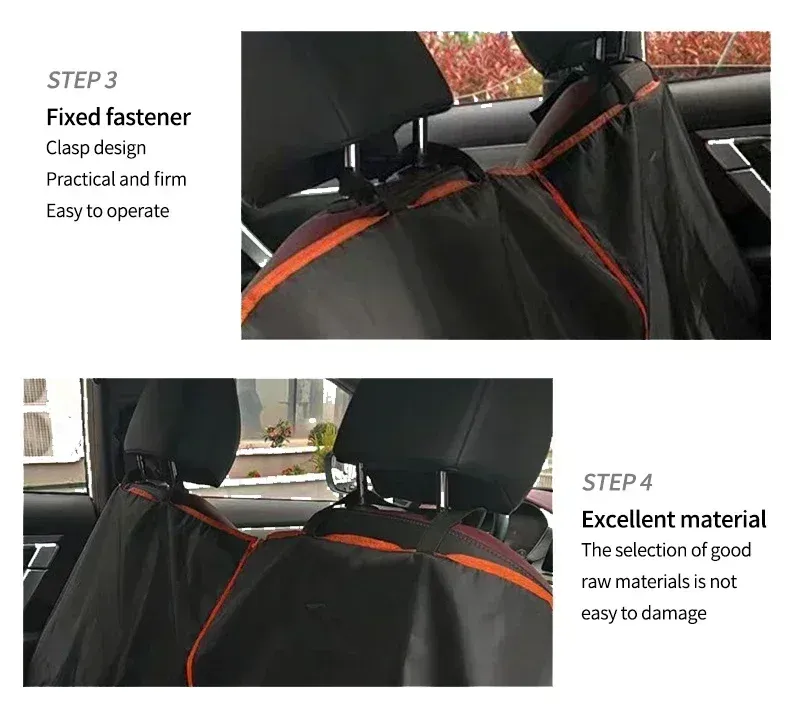 STEP 3

Fixed fastener

Clasp design

Practical and firm

Easy to operate

STEP 4

Excellent material

The selection of good raw materials is not easy to damage